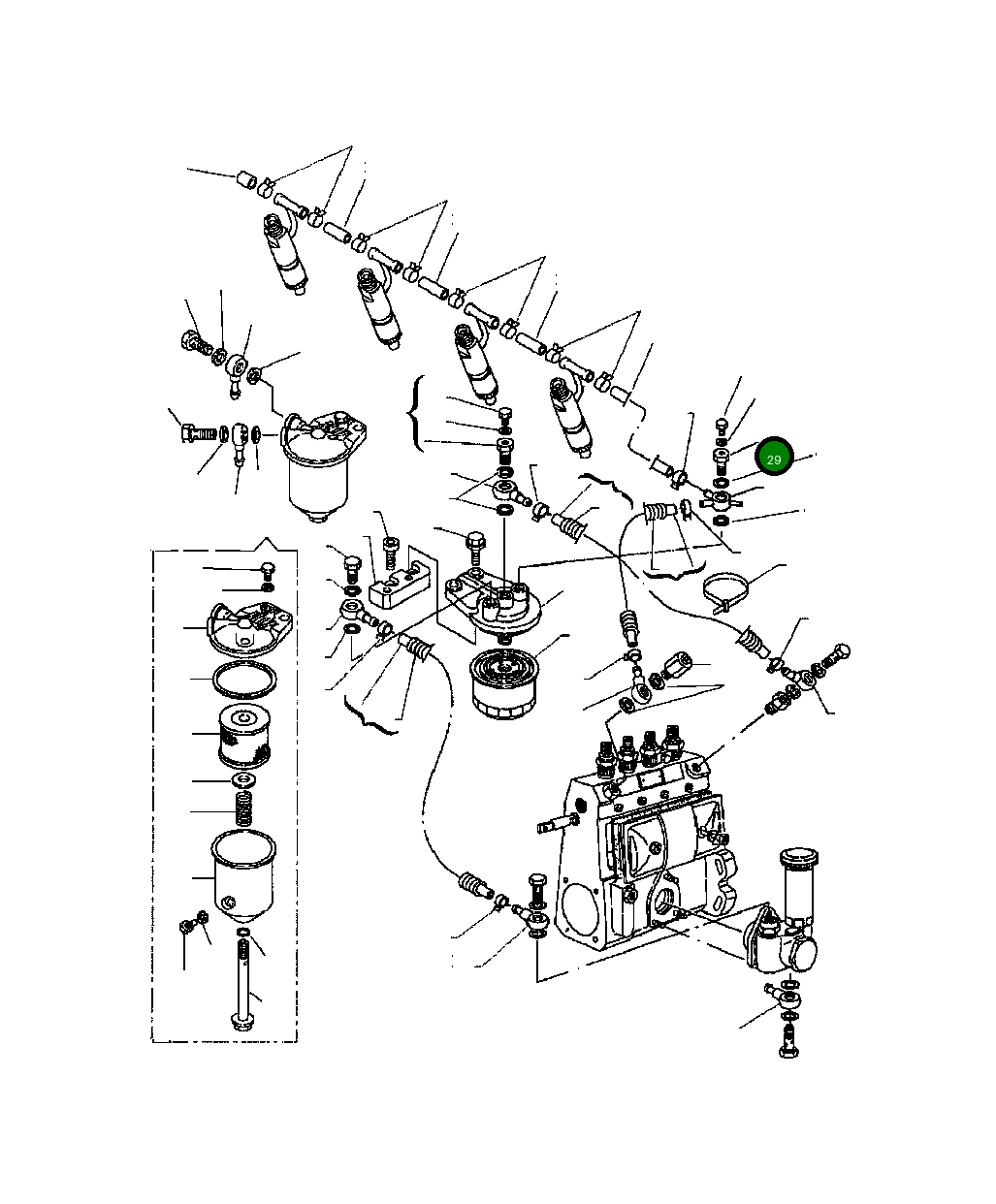 29