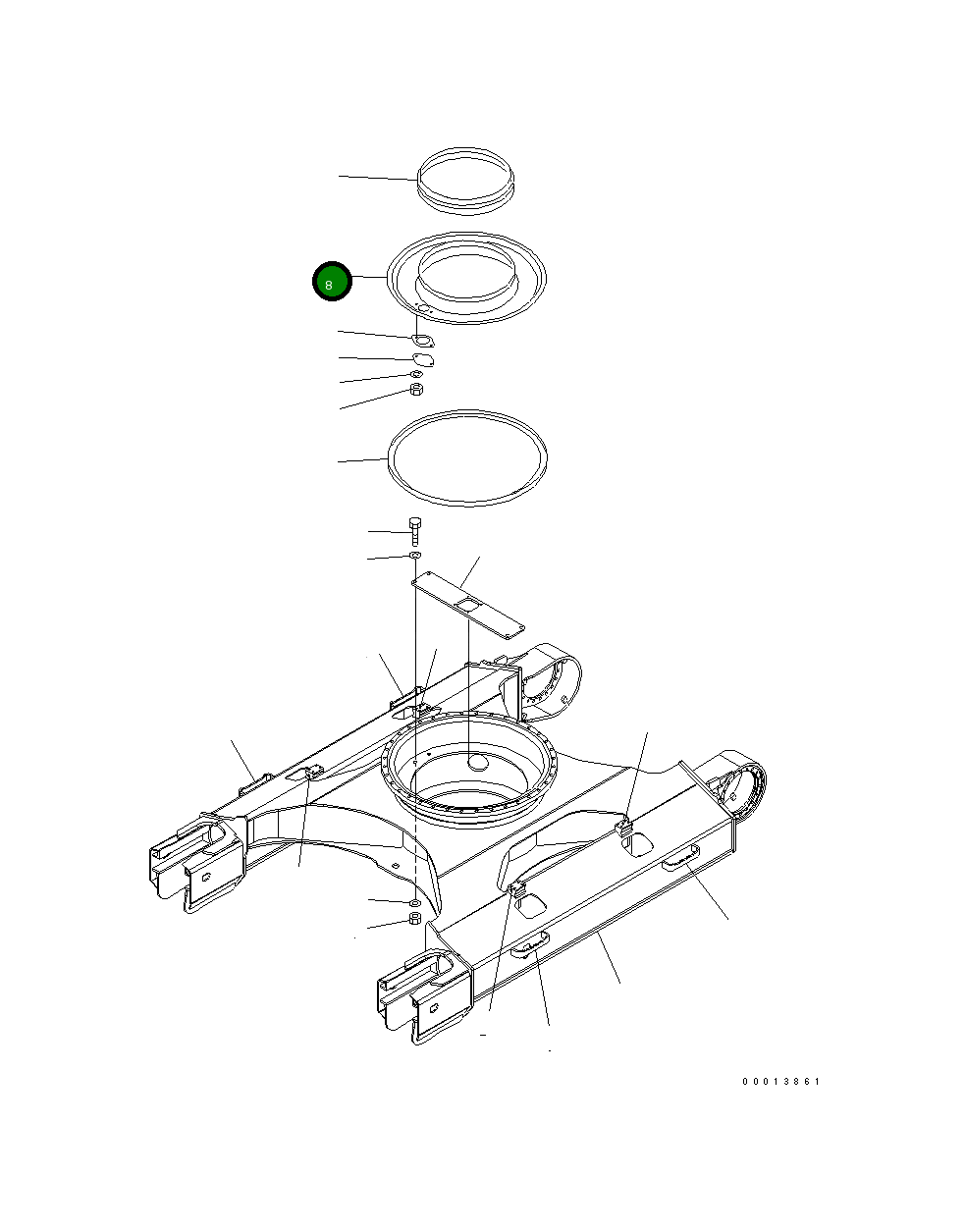 8

00013861