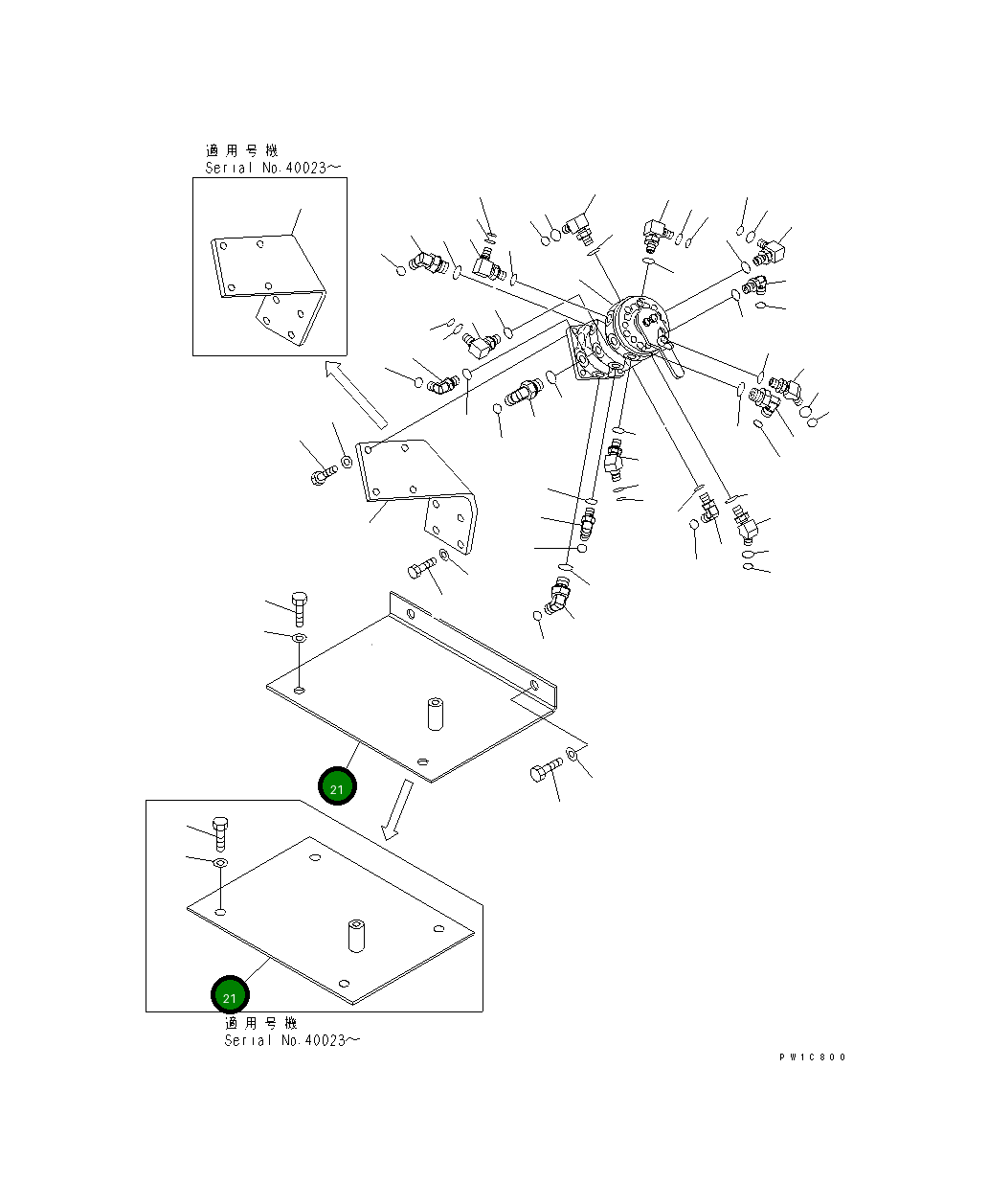 適用号機
Serial No.40023～

21

21

適用号機
Serial No.40023～

PW1C800