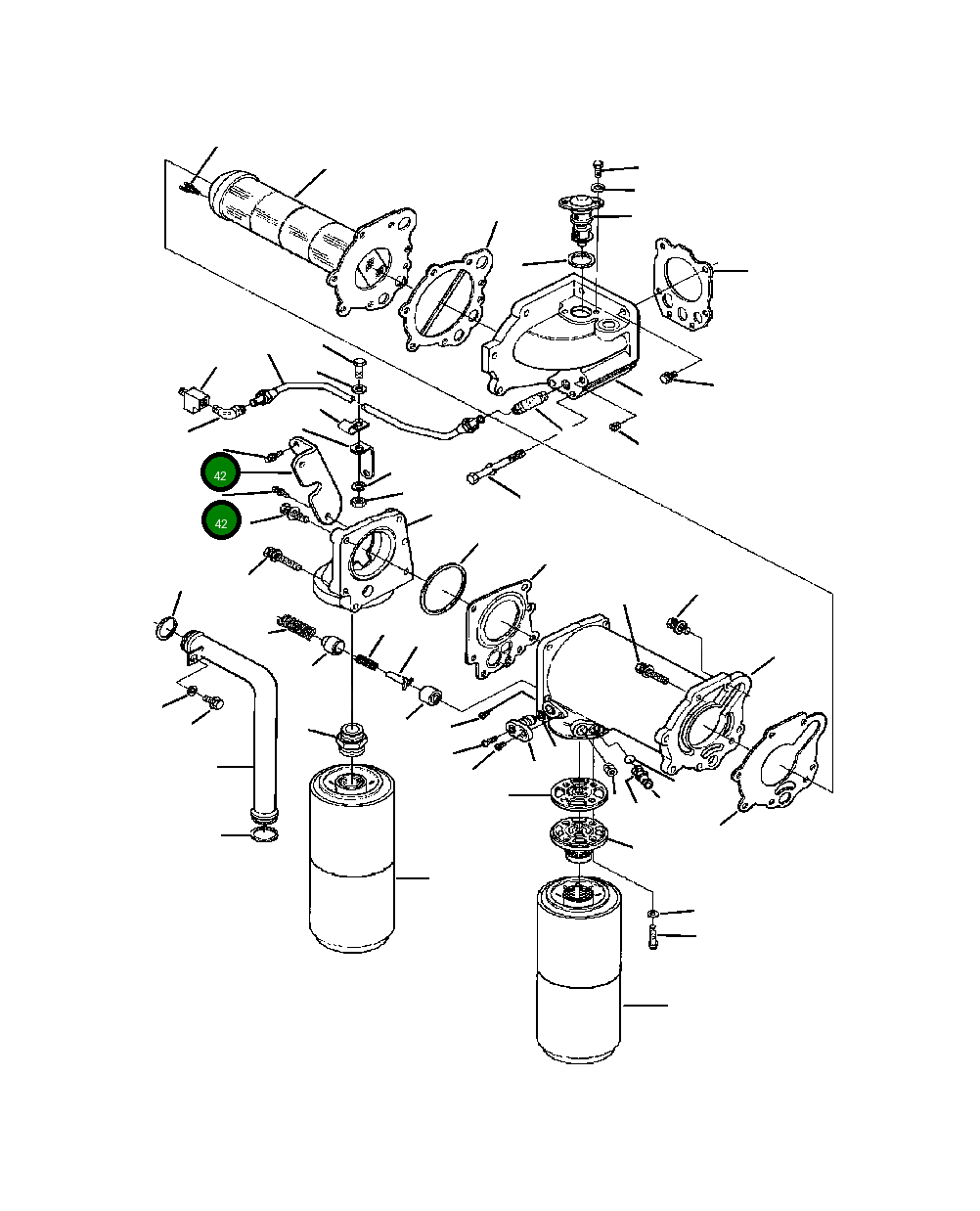 42

42