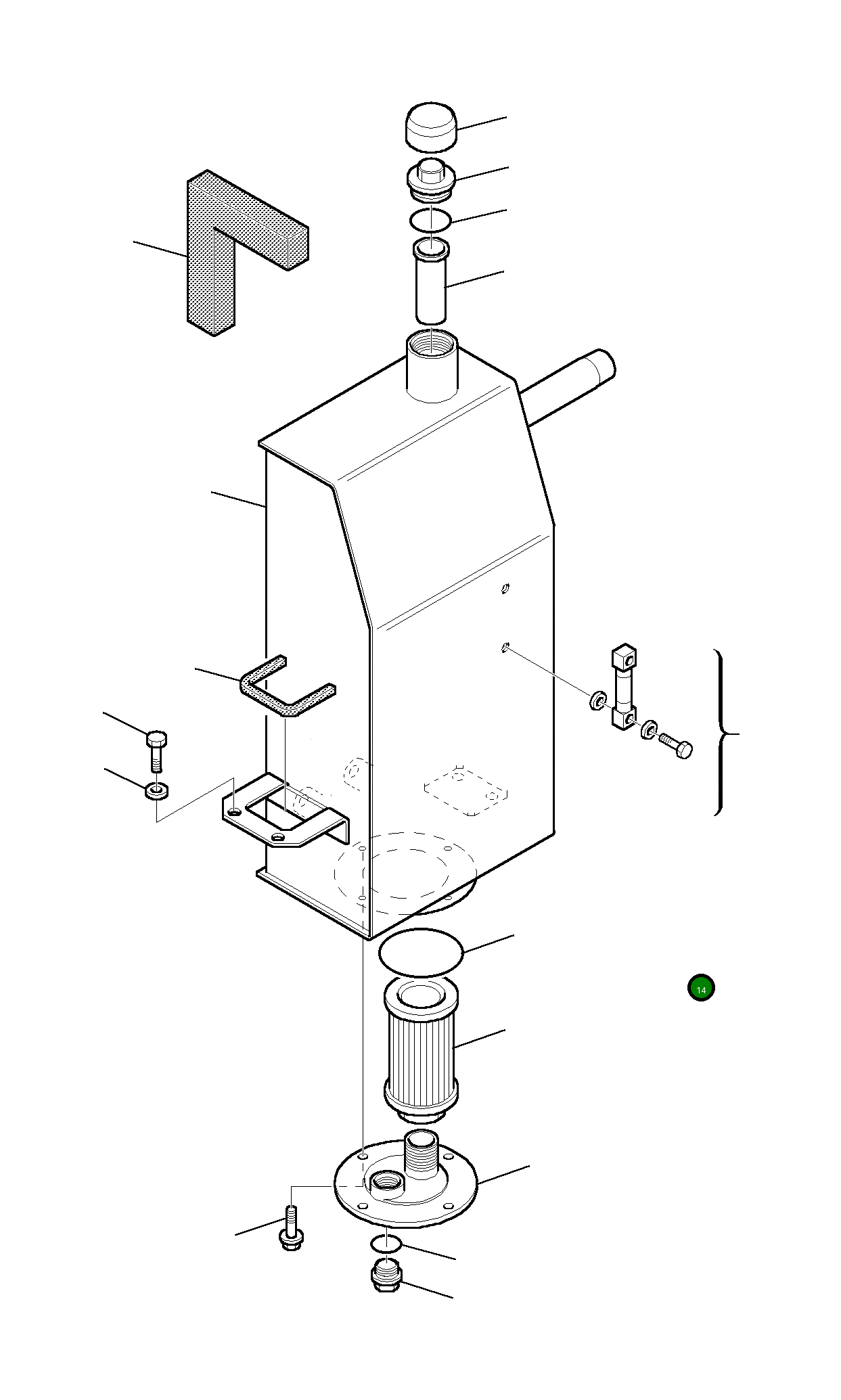 14