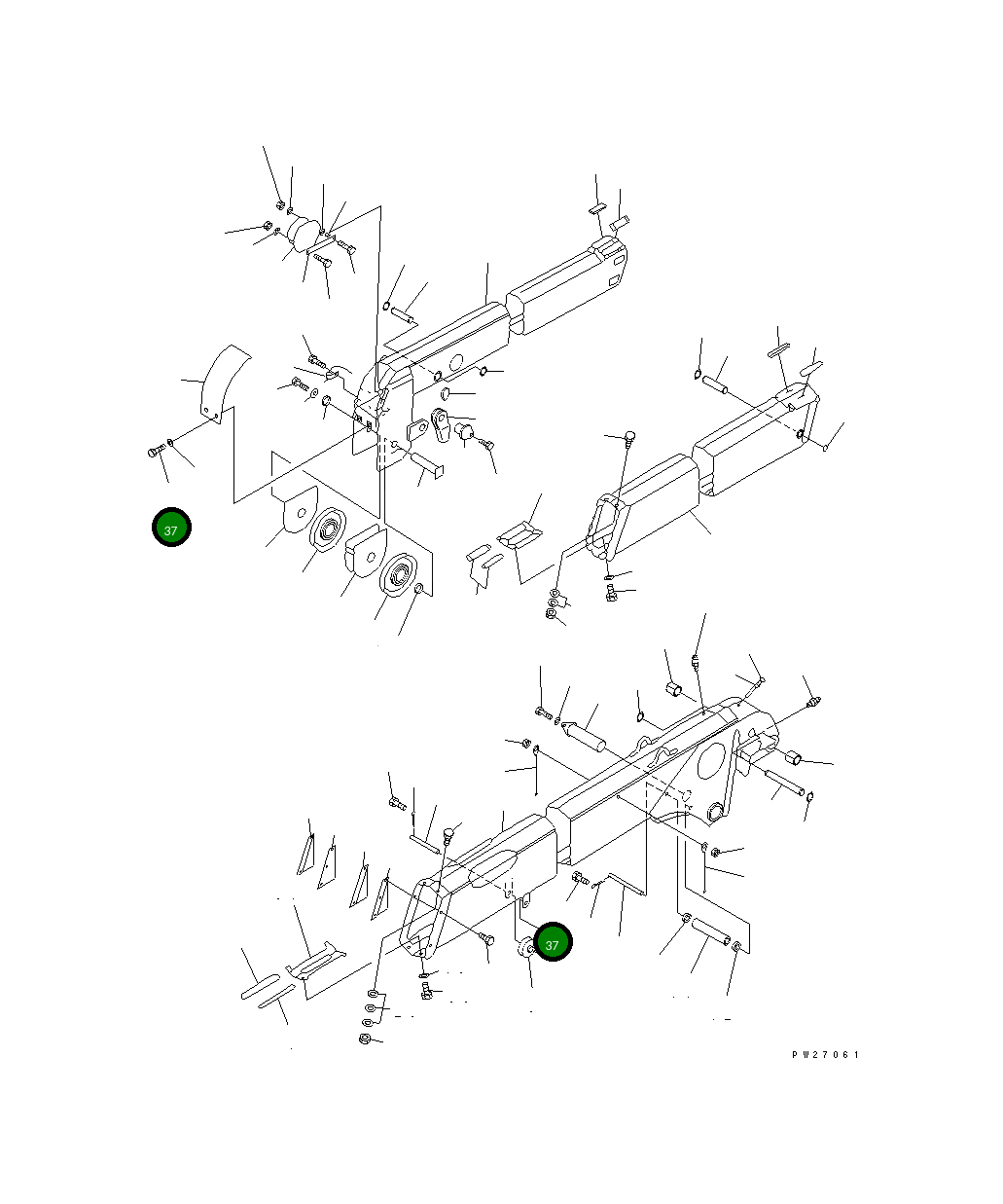 37

37

PW27061