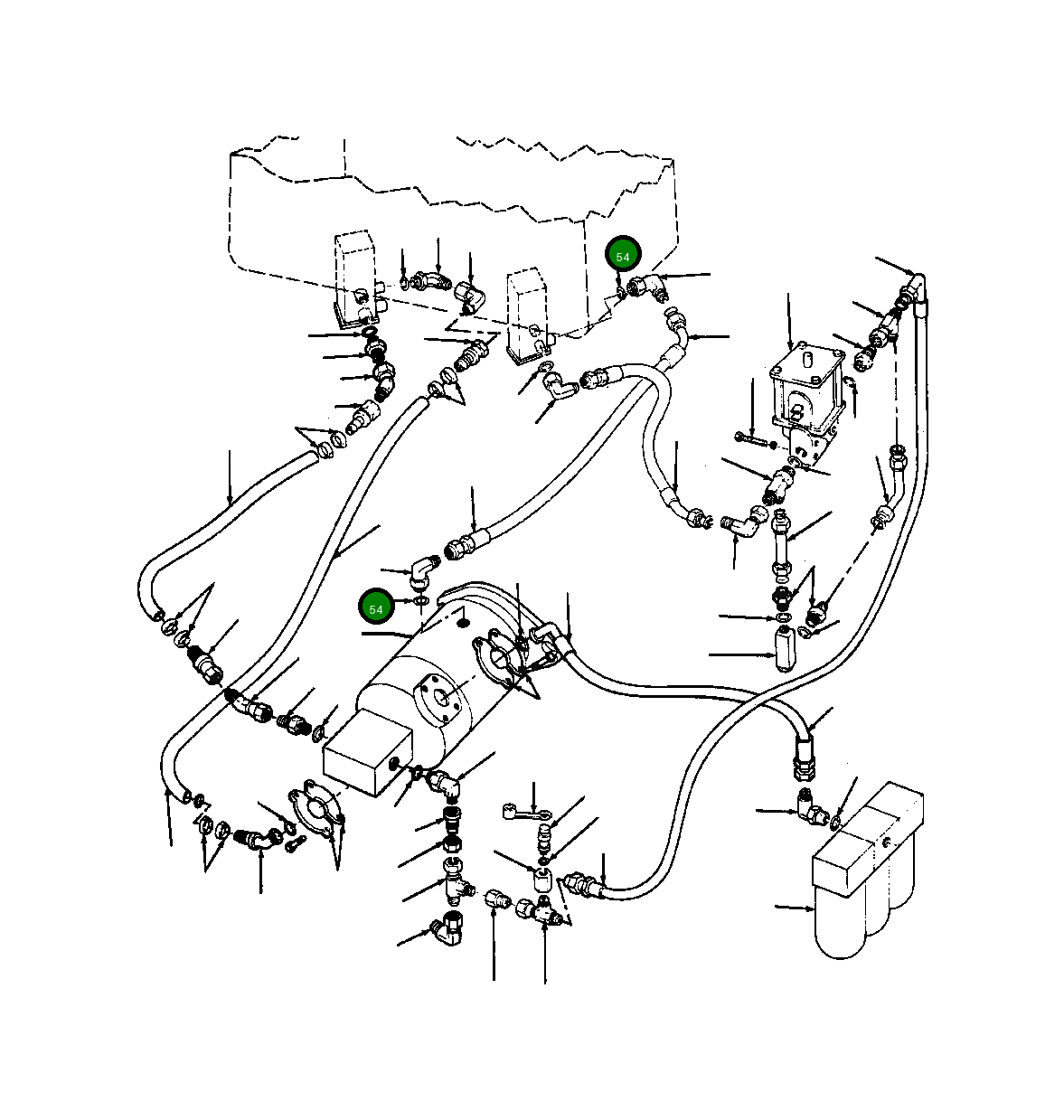 54

54