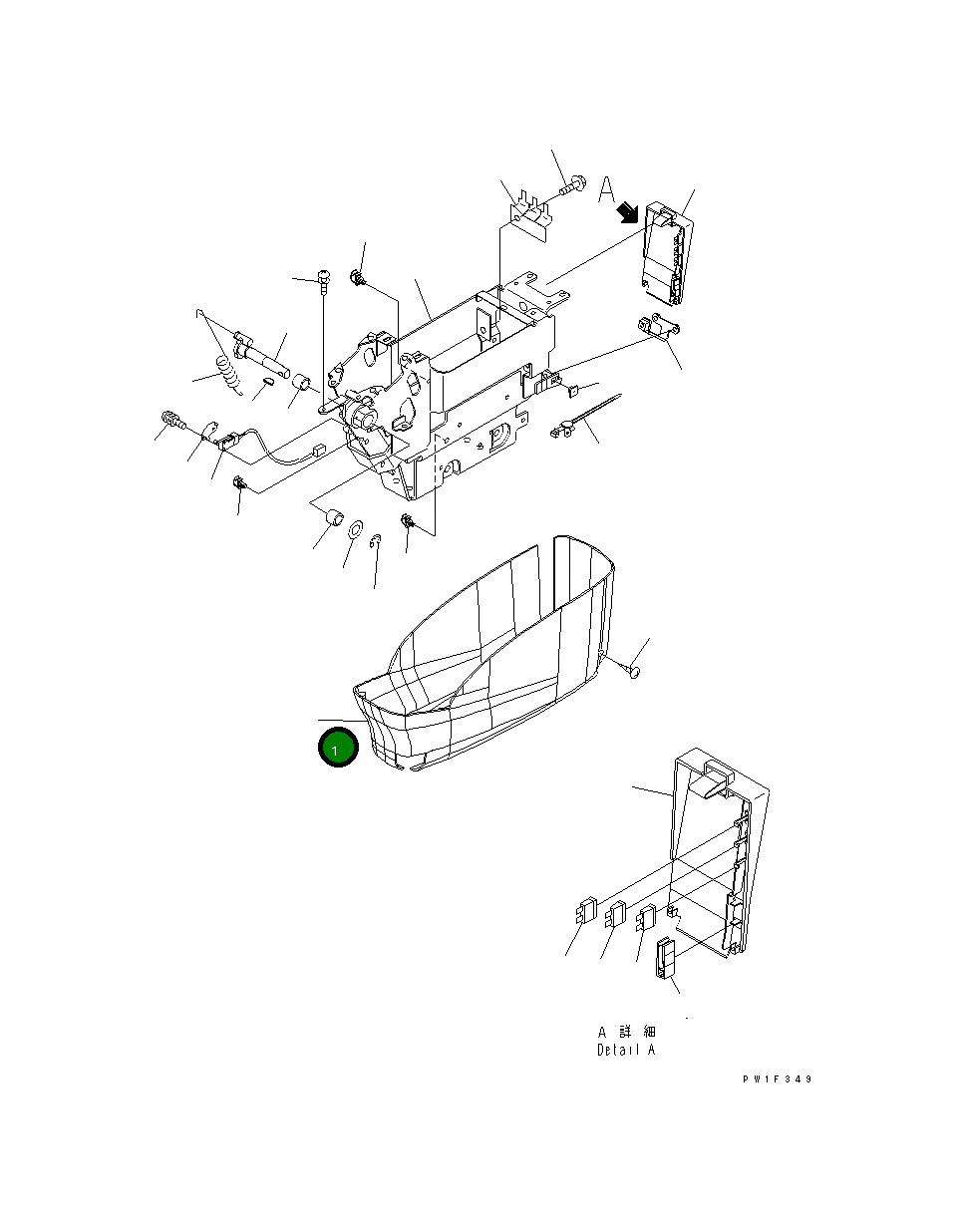 A

1

A 詳 細
Detail A

PW1F349