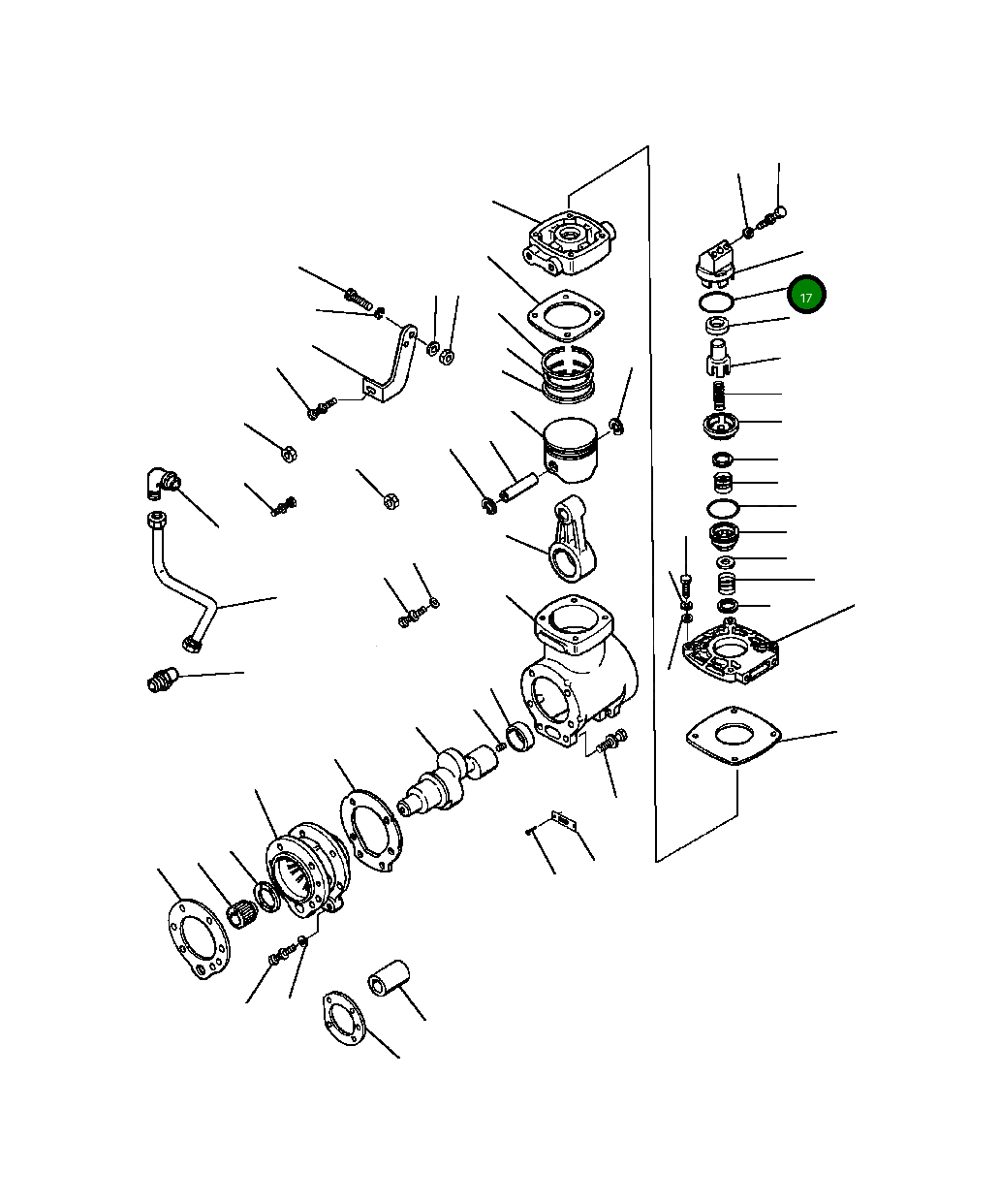 17