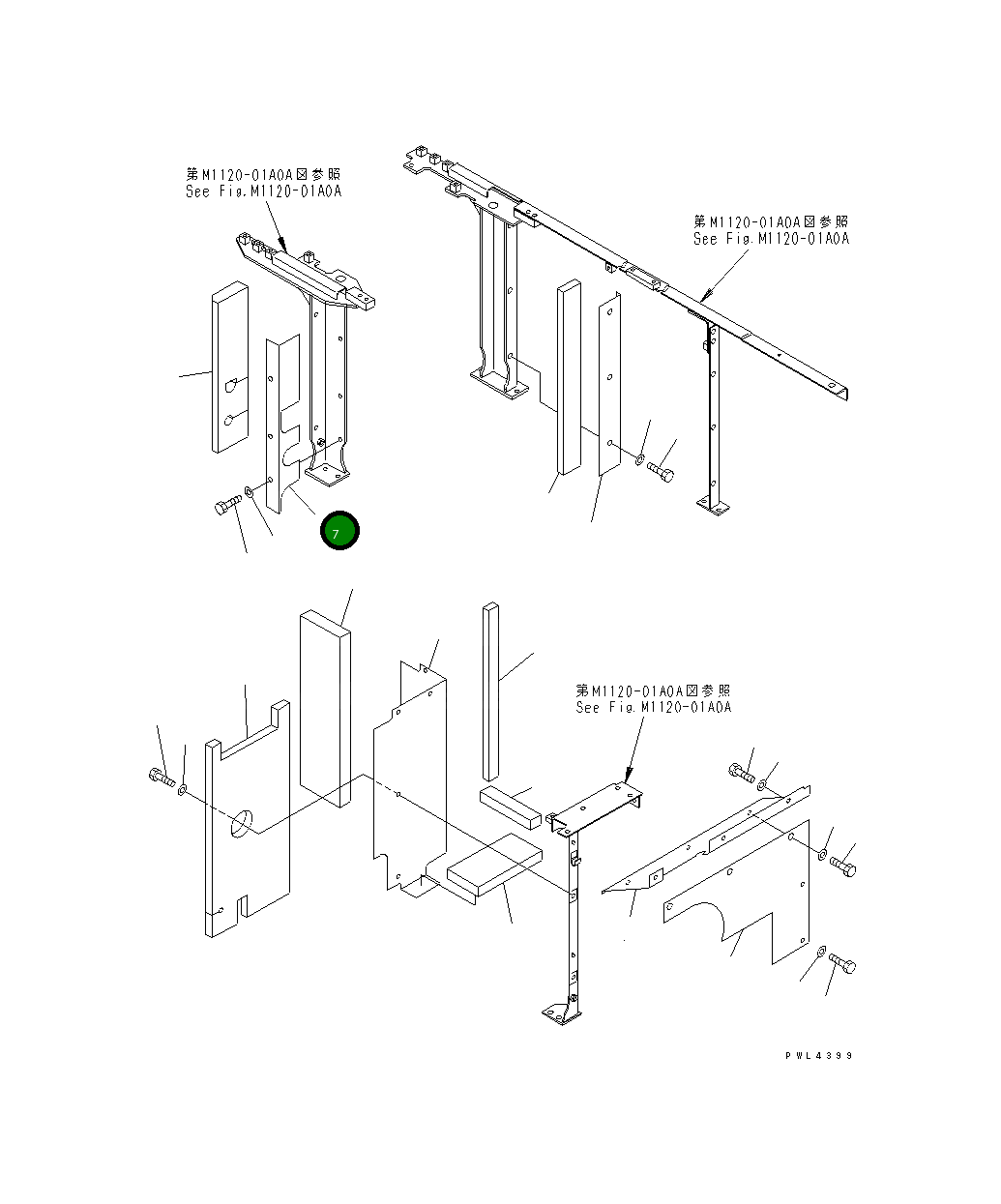 第M1120-01A0A図参照
See Fig.M1120-01A0A

第M1120-01A0A図参照
See Fig.M1120-01A0A

7

第M1120-01A0A図参照
See Fig.M1120-01A0A

PWL4399