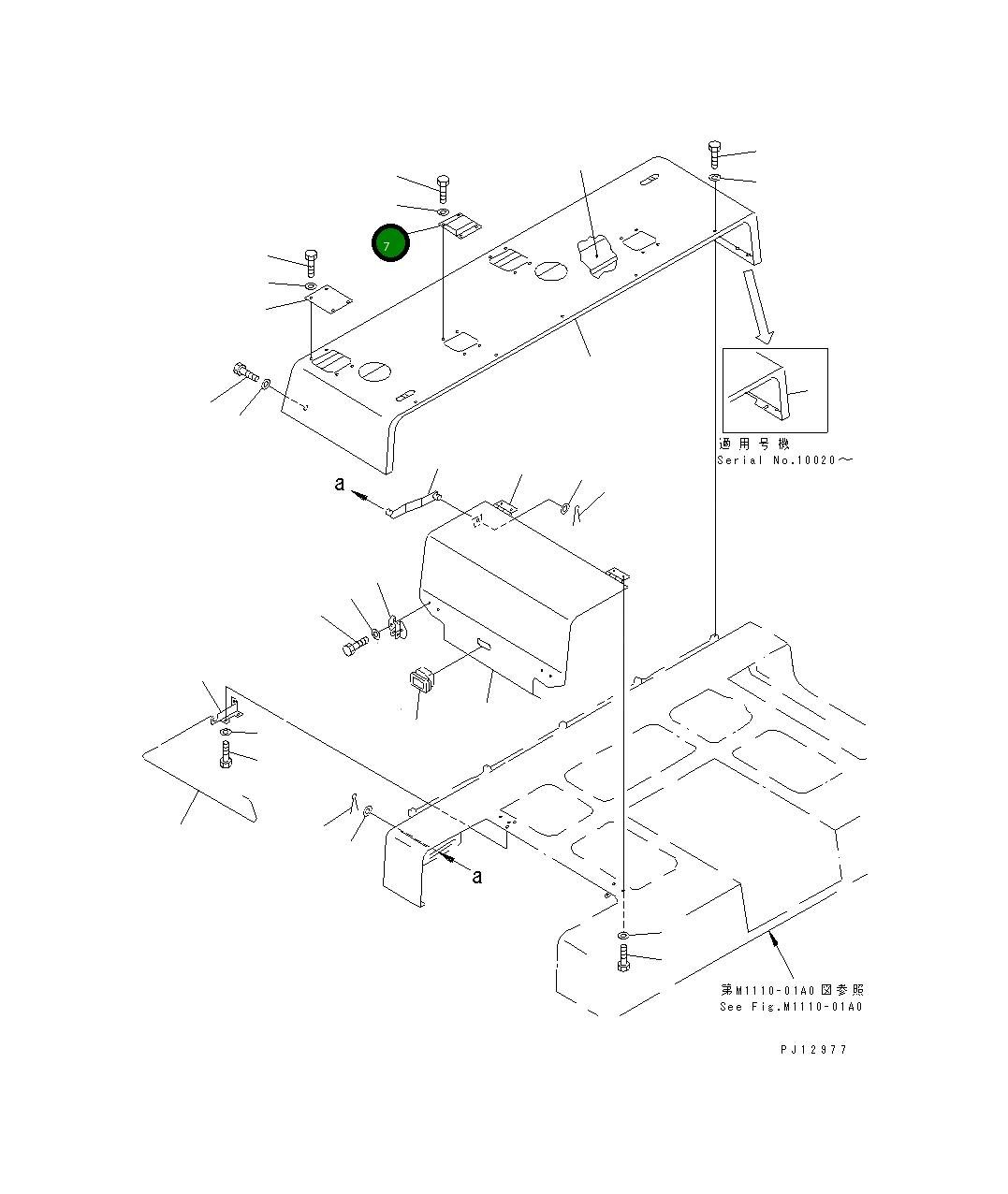 7

適用号機
Serial No.10020～

a

a

第M1110-01A0図参照
See Fig.M1110-01A0

PJ12977