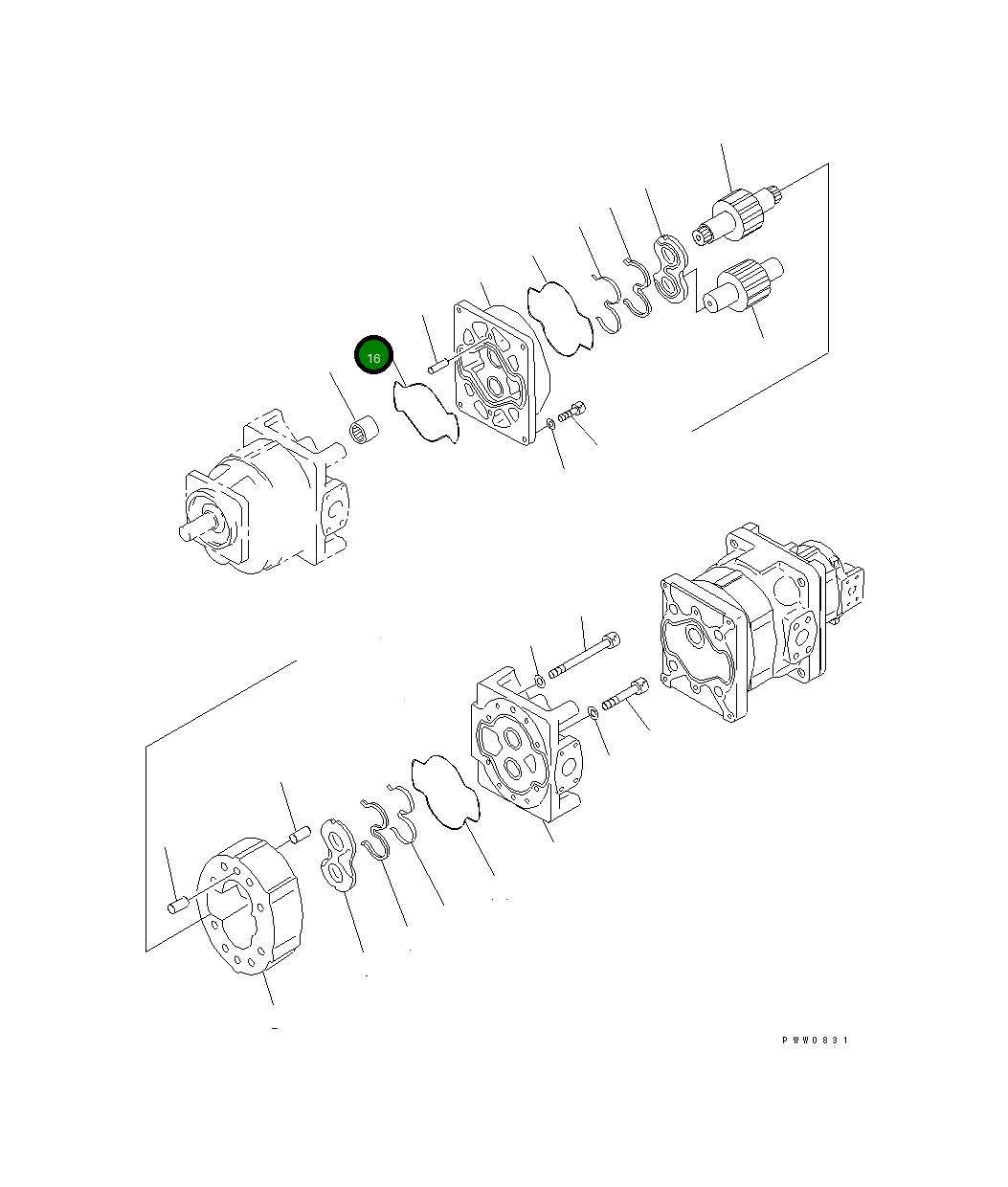 16

PWW0831