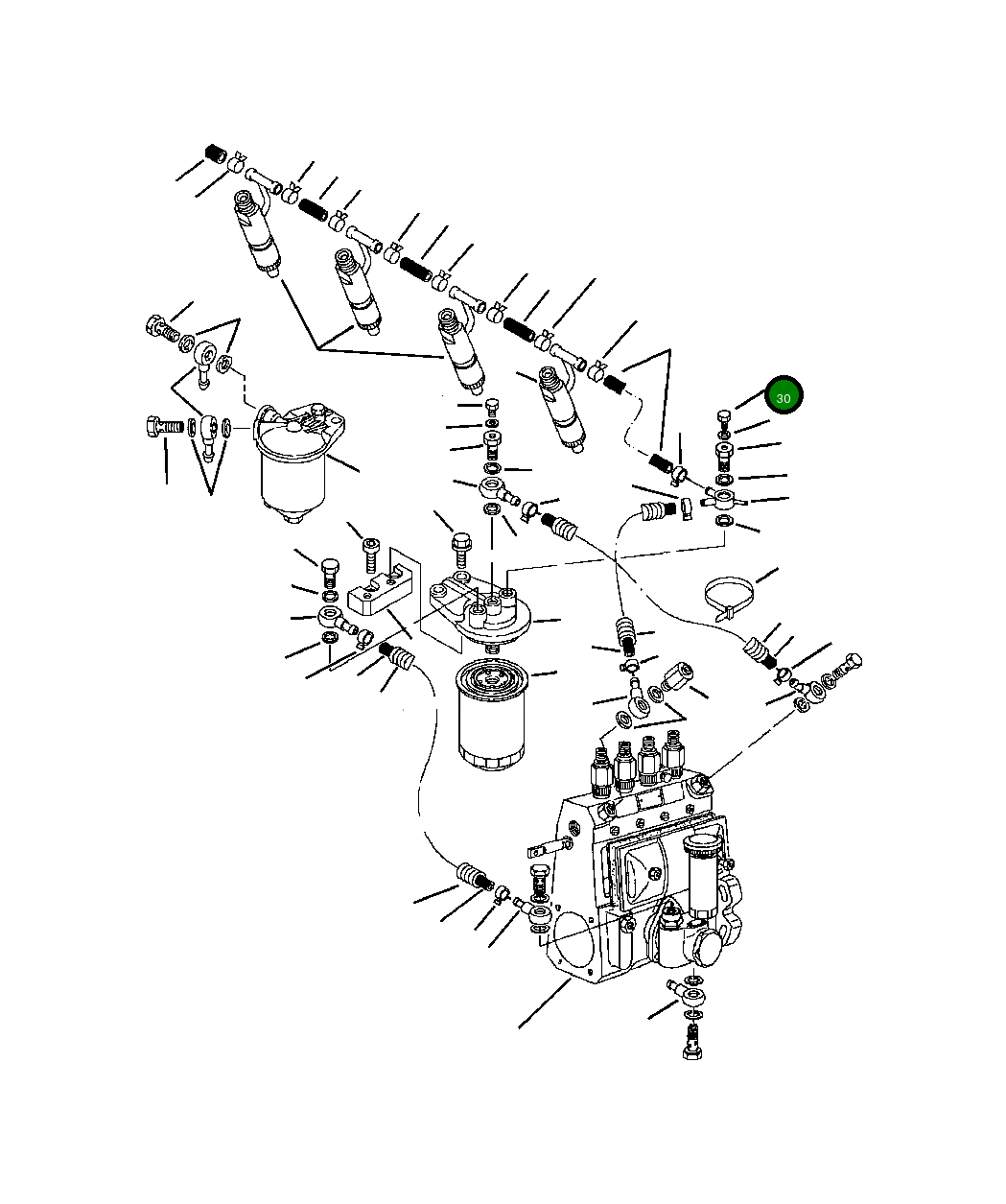 30