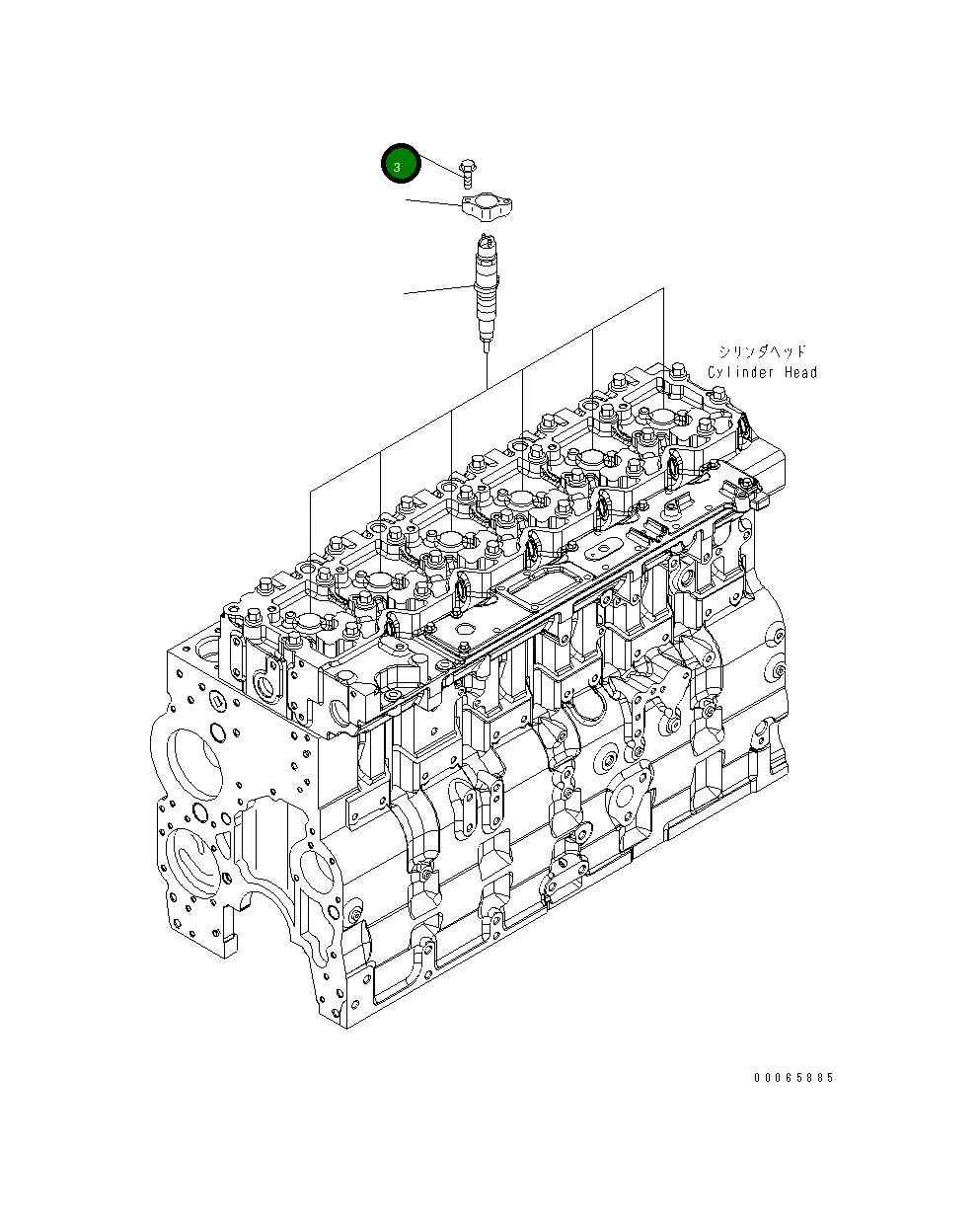 3

シリンダヘッド
Cylinder Head

00065885