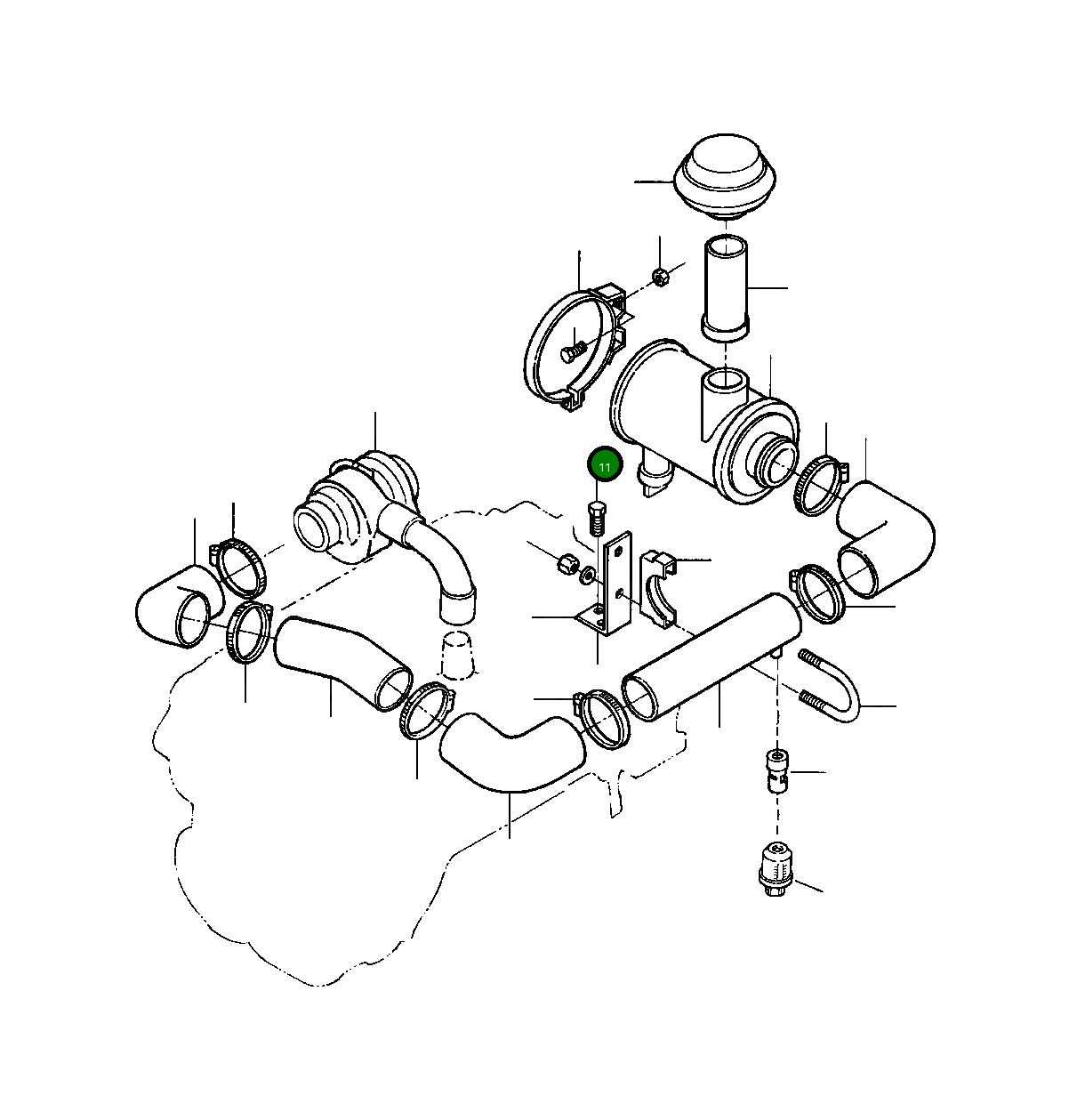 11