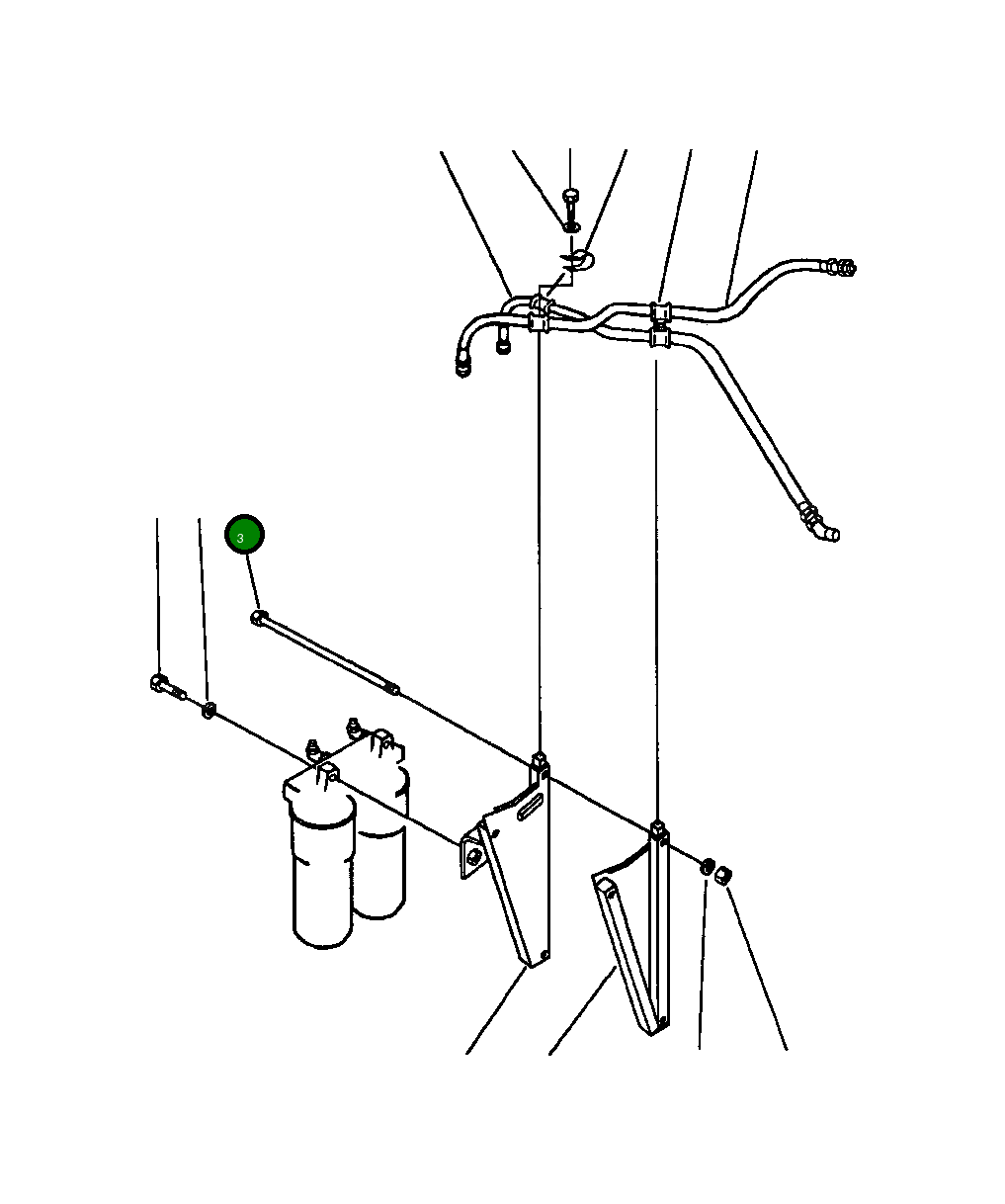 3