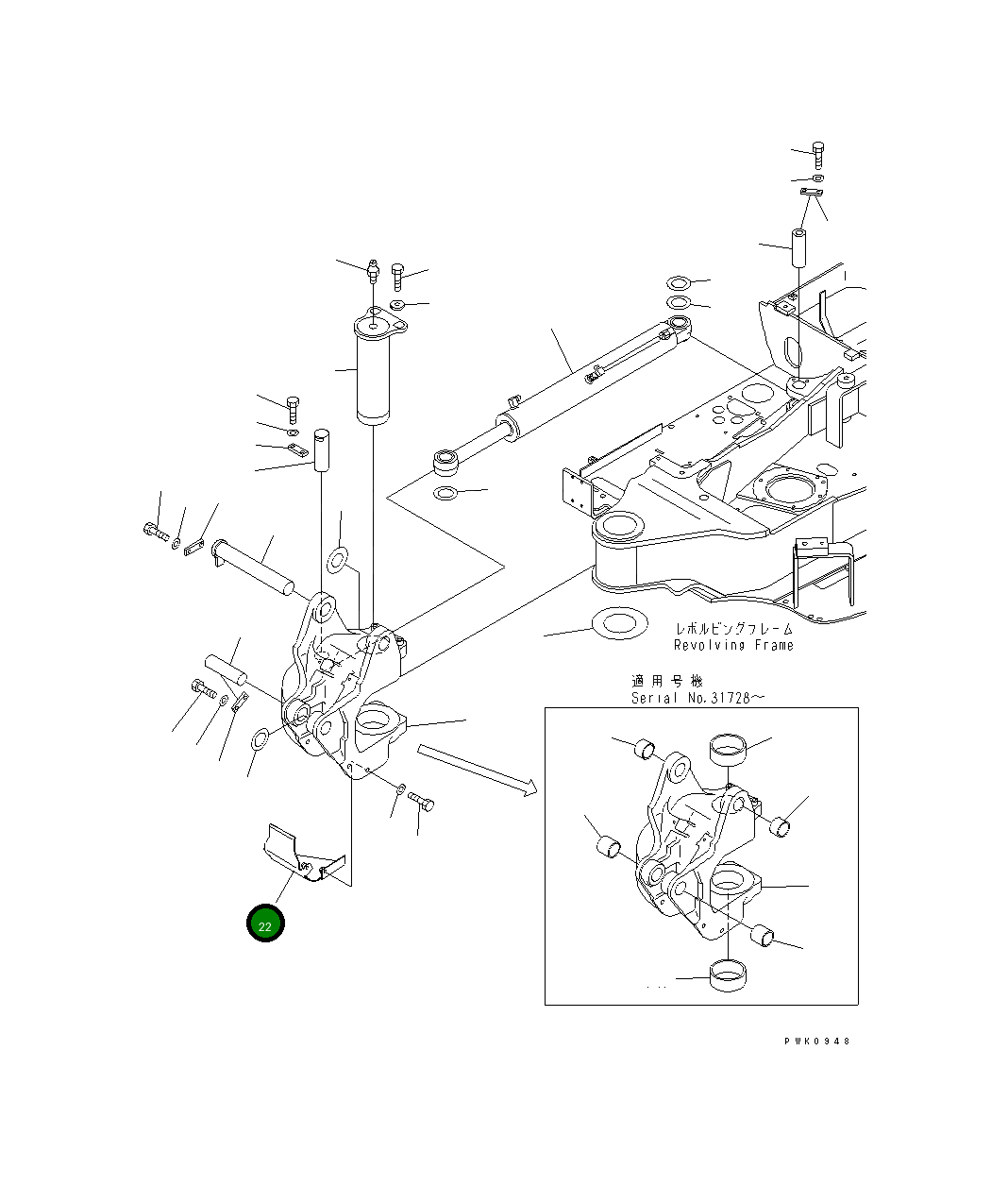 レボルビングフレーム
Revolving Frame

適用号機
Serial No.31728~

22

PWK0948