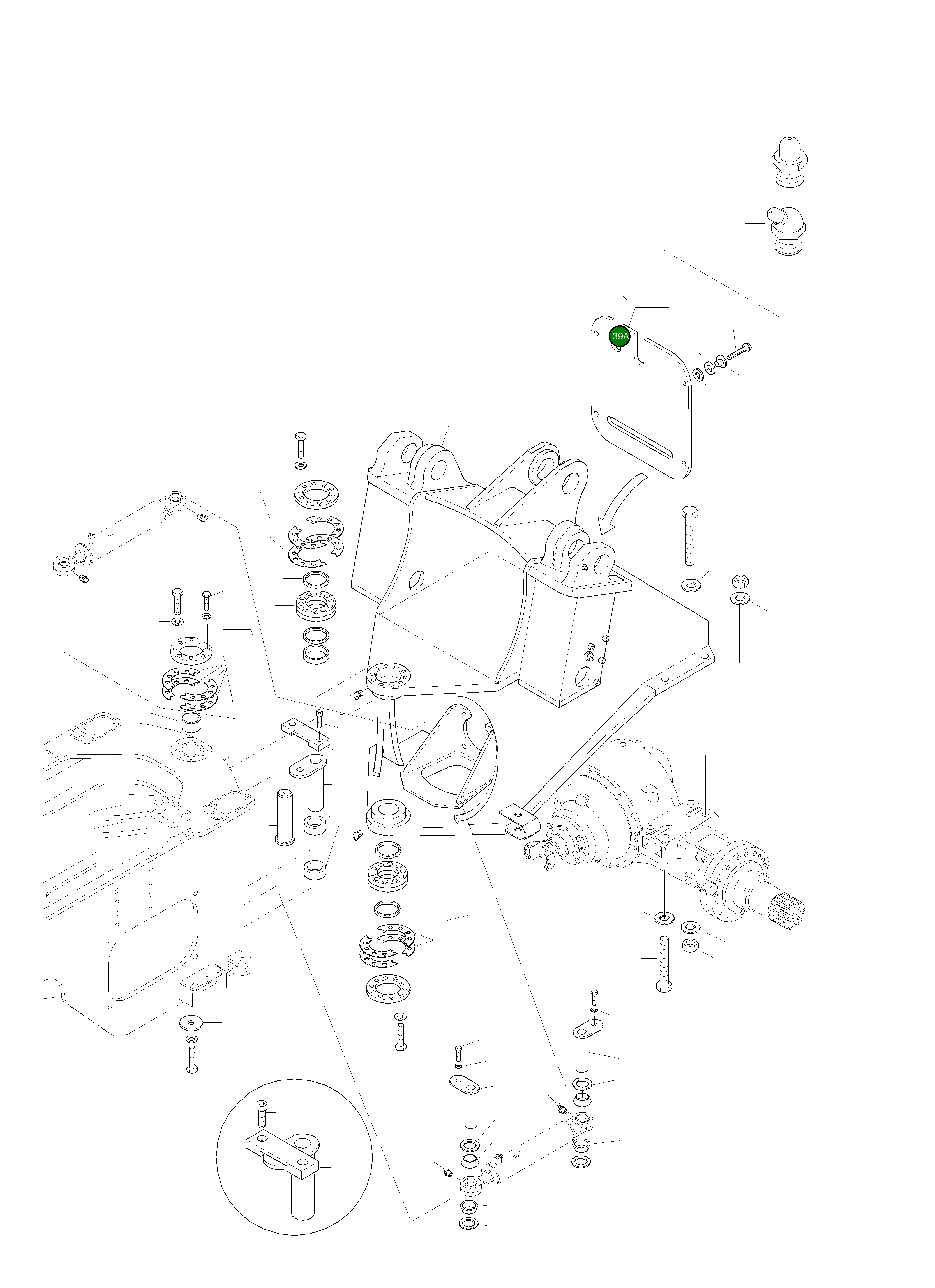 39A