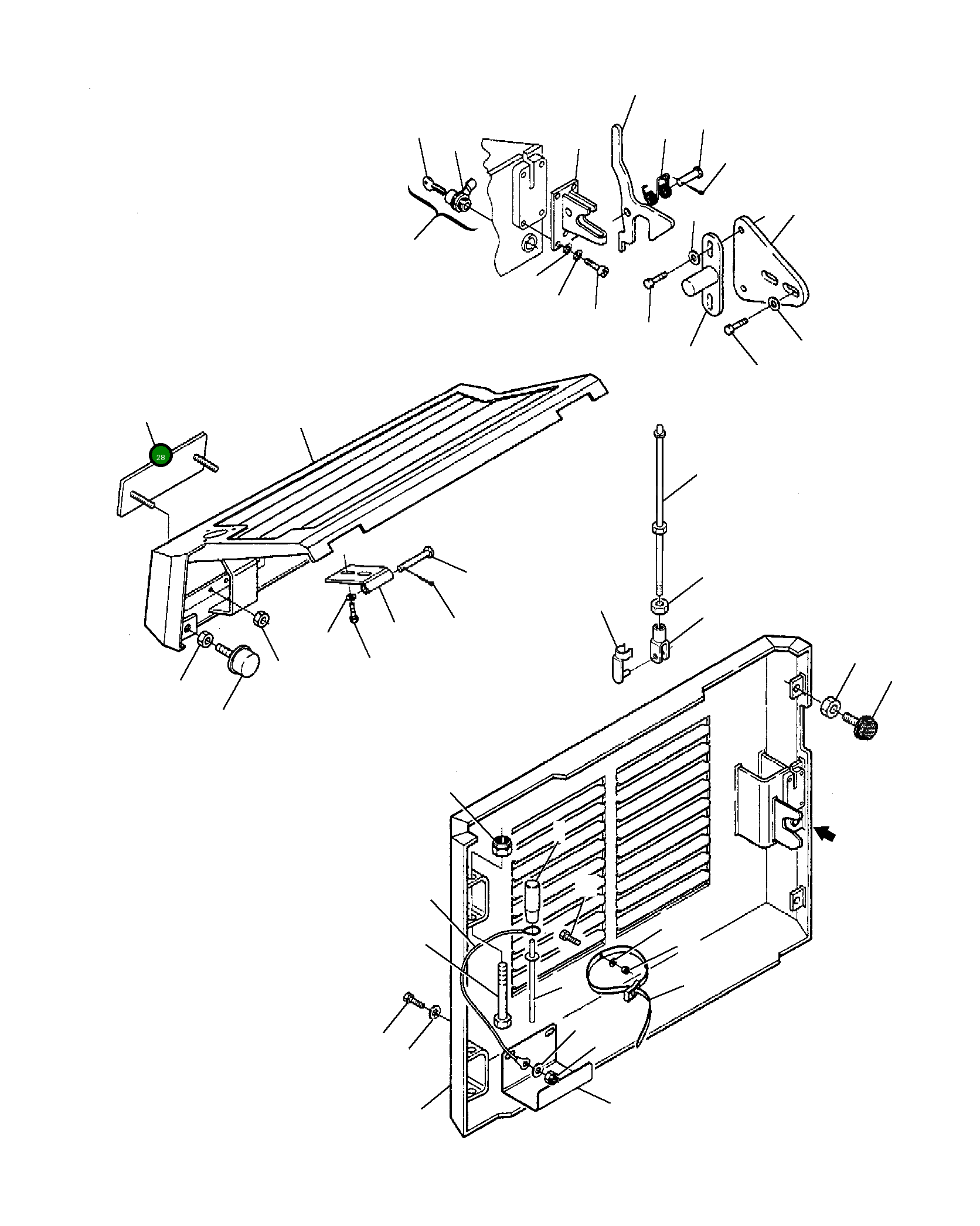 28