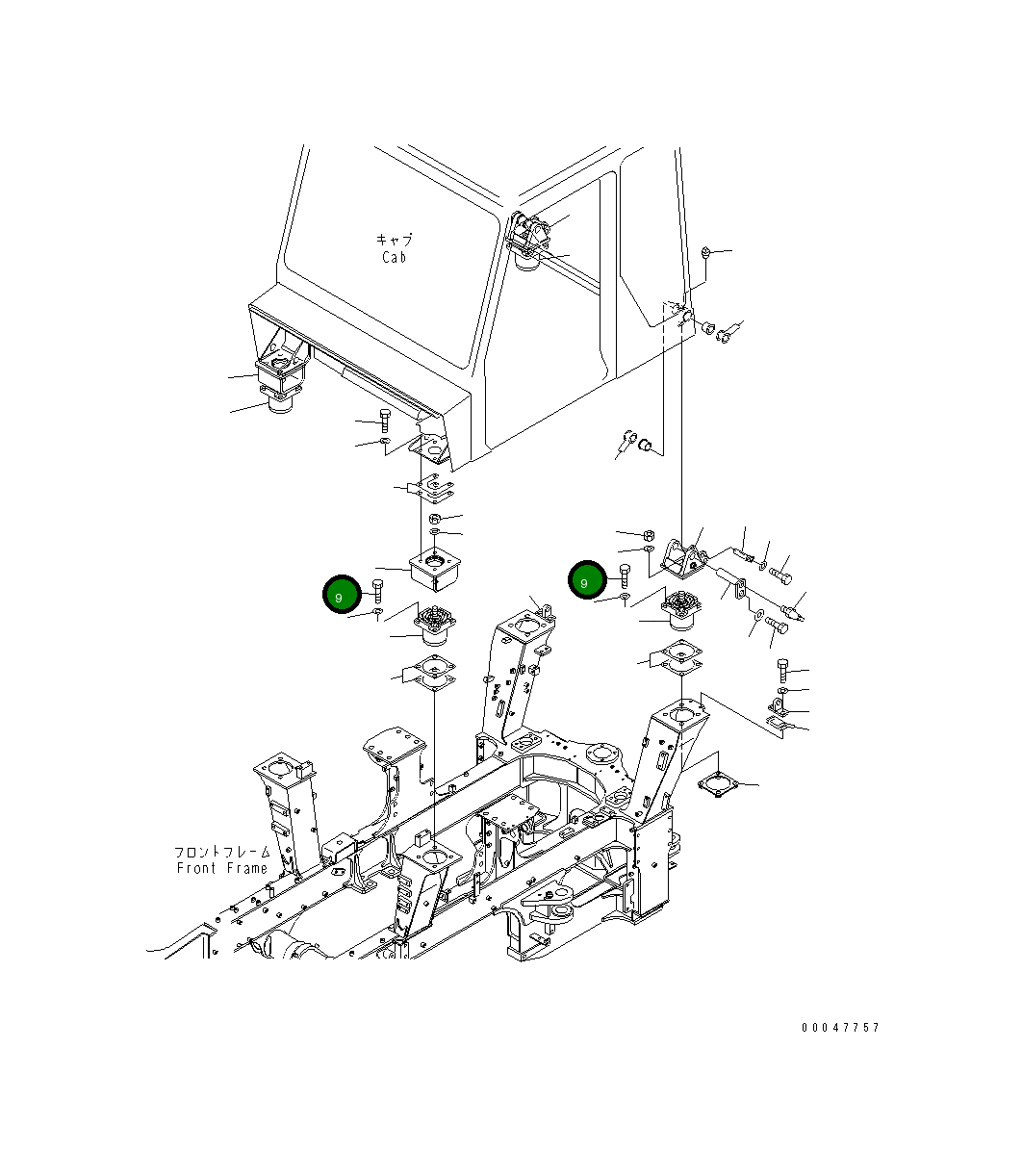 キャブ
Cab

9

9

フロントフレーム
Front Frame

00047757