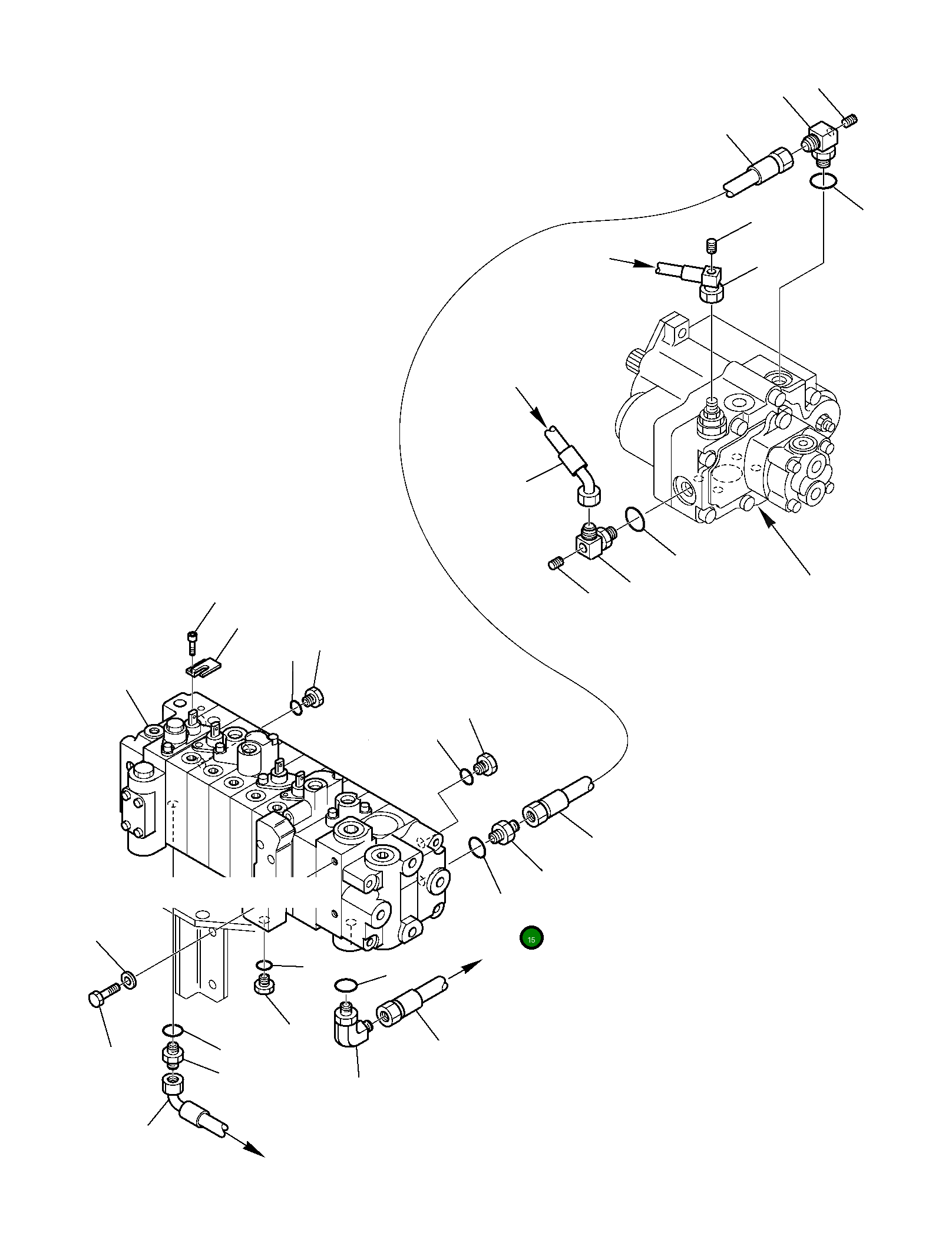 15