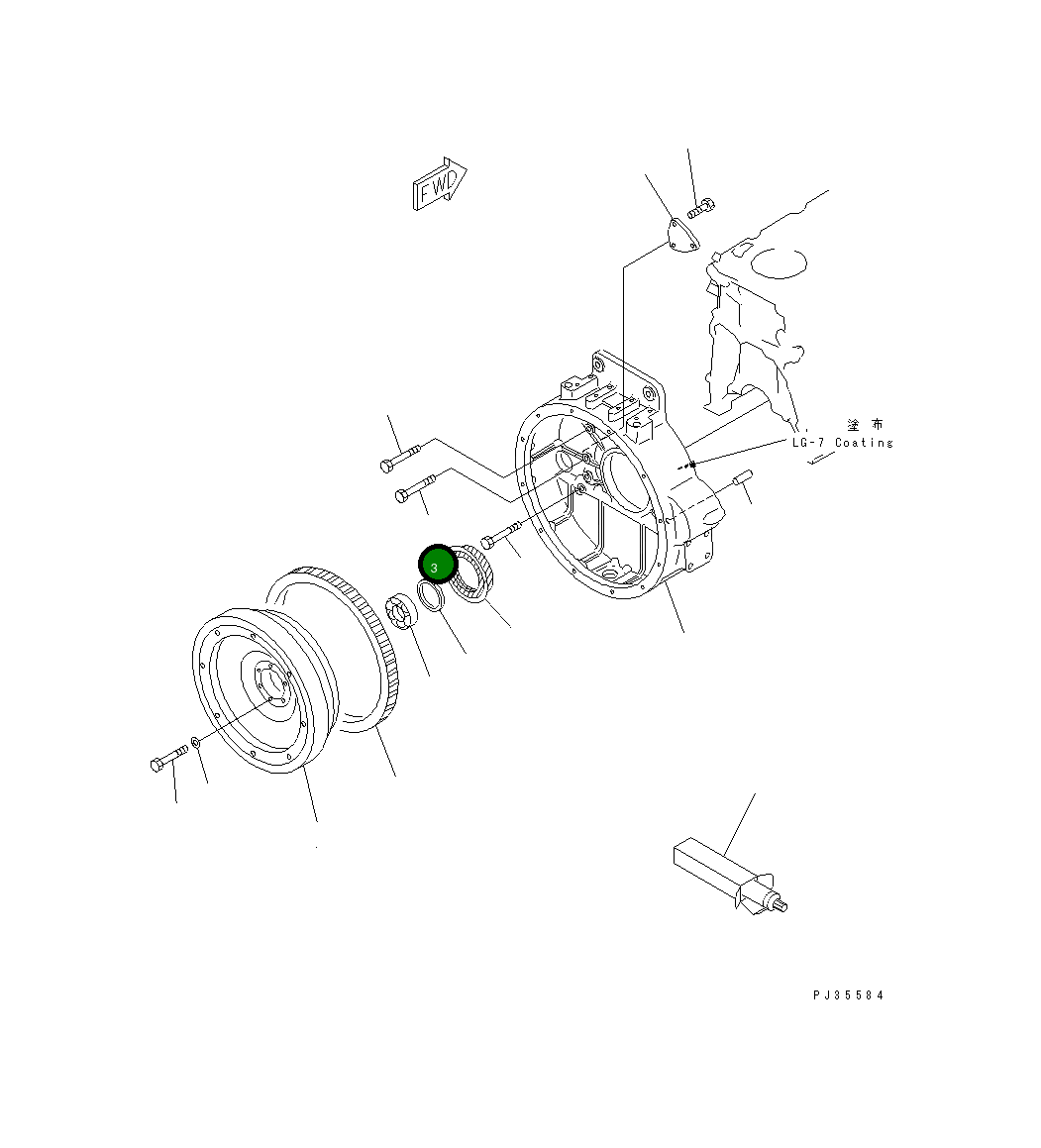 FWD

塗 布
LG-7 Coating

3

PJ35584