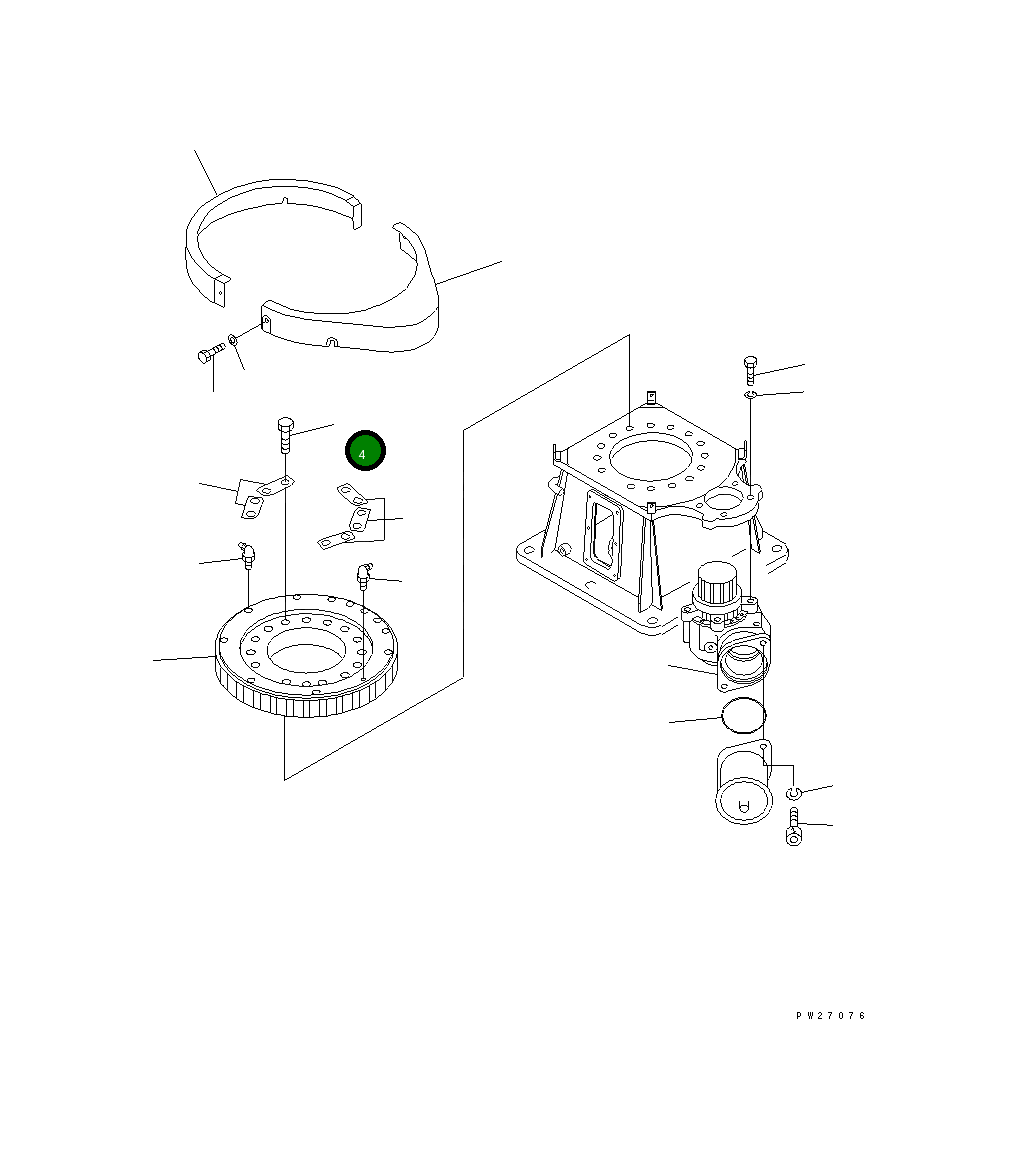 4

PW27076