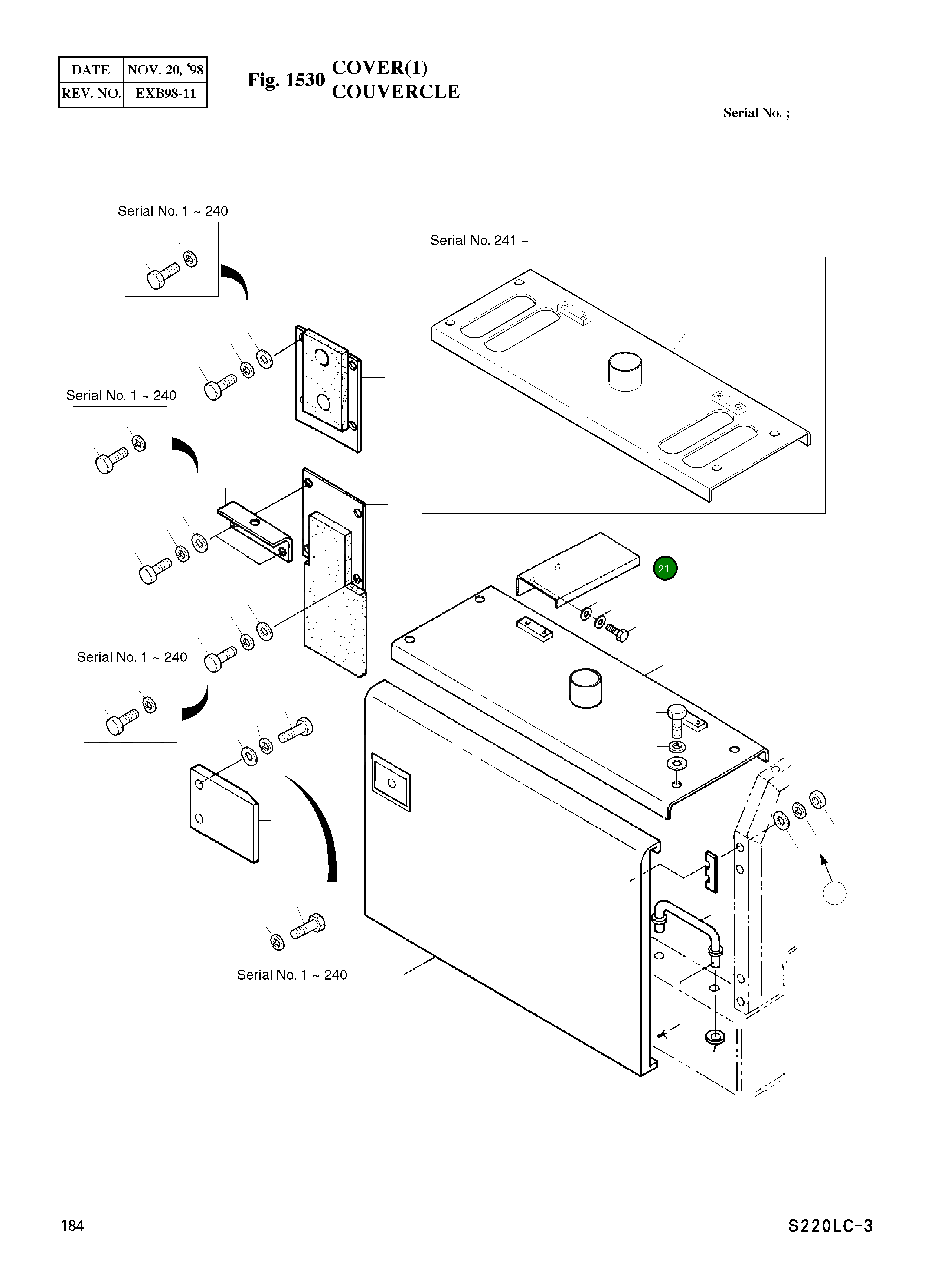 | DATE | NOV. 20, '98 |
|---|---|
| REV. NO. | EXB98-11 |

Fig. 1530 COVER(1) COUVERCLE

Serial No. ;

Serial No. 1 ~ 240

Serial No. 241 ~

Serial No. 1 ~ 240

21

Serial No. 1 ~ 240

Serial No. 1 ~ 240

184

S220LC-3