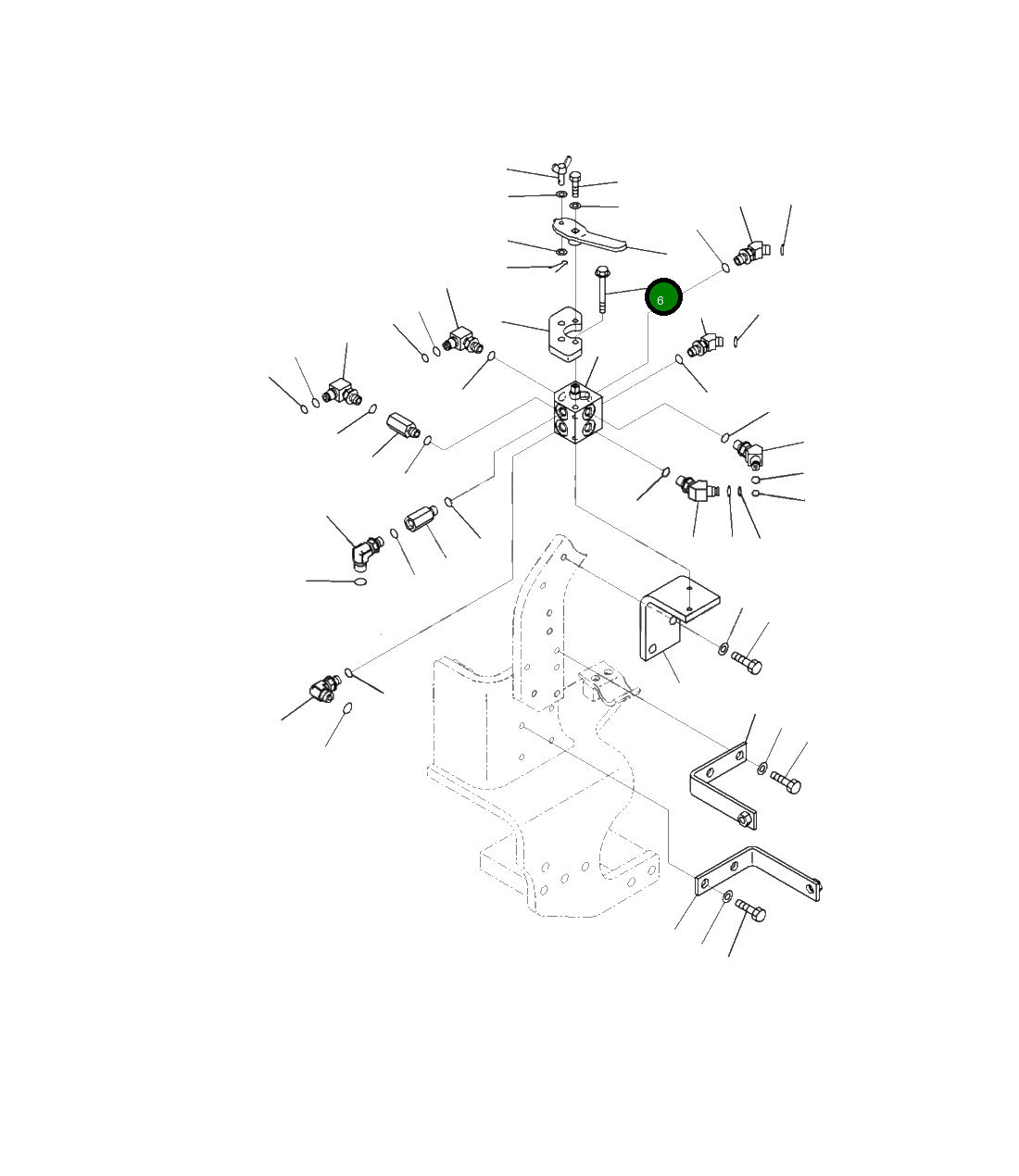 6