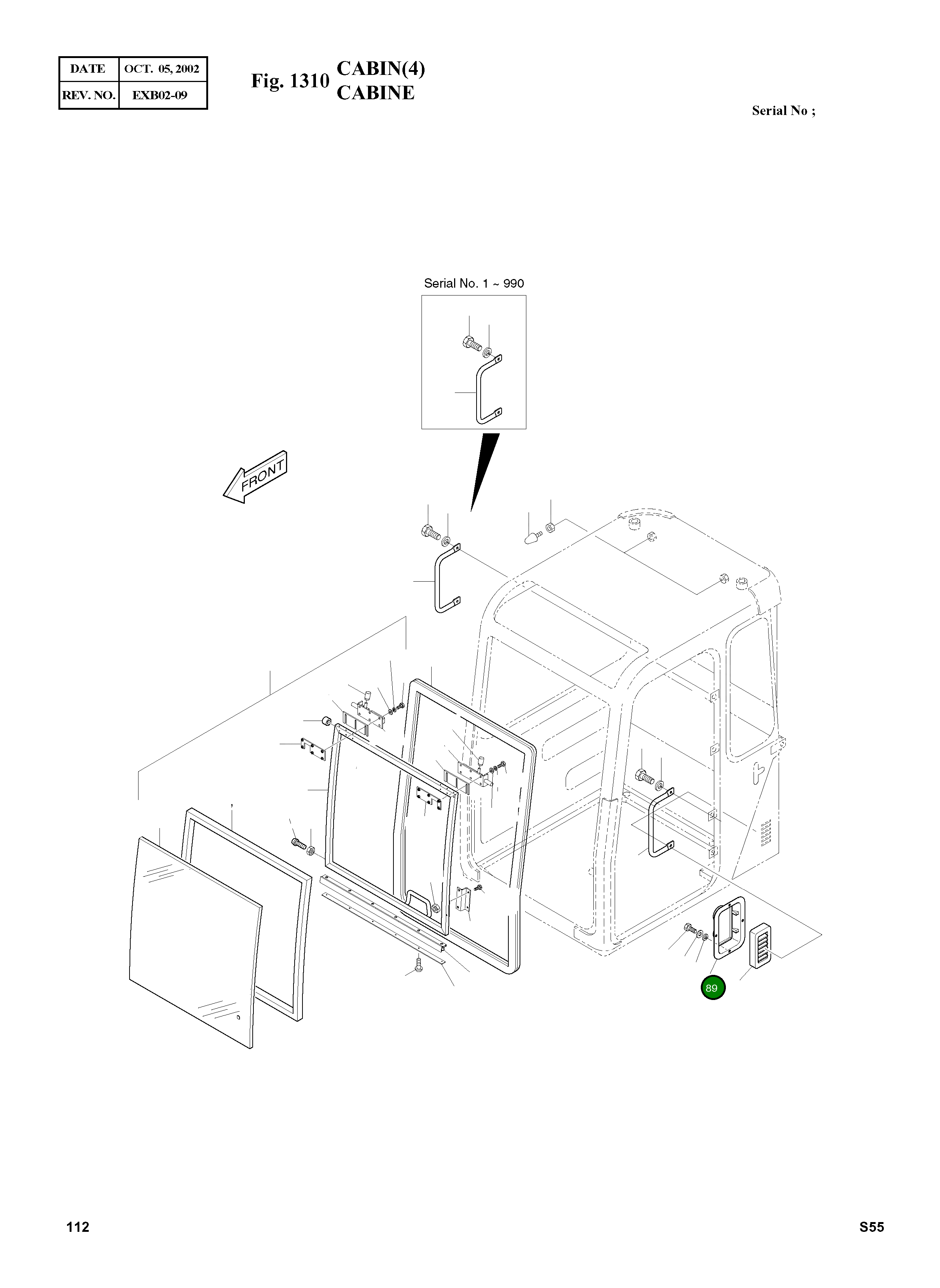 | DATE | OCT. 05, 2002 |
|---|---|
| REV. NO. | EXB02-09 |

Fig. 1310 CABIN(4) CABINE

Serial No ;

Serial No. 1 ~ 990

FRONT

89

112

S55