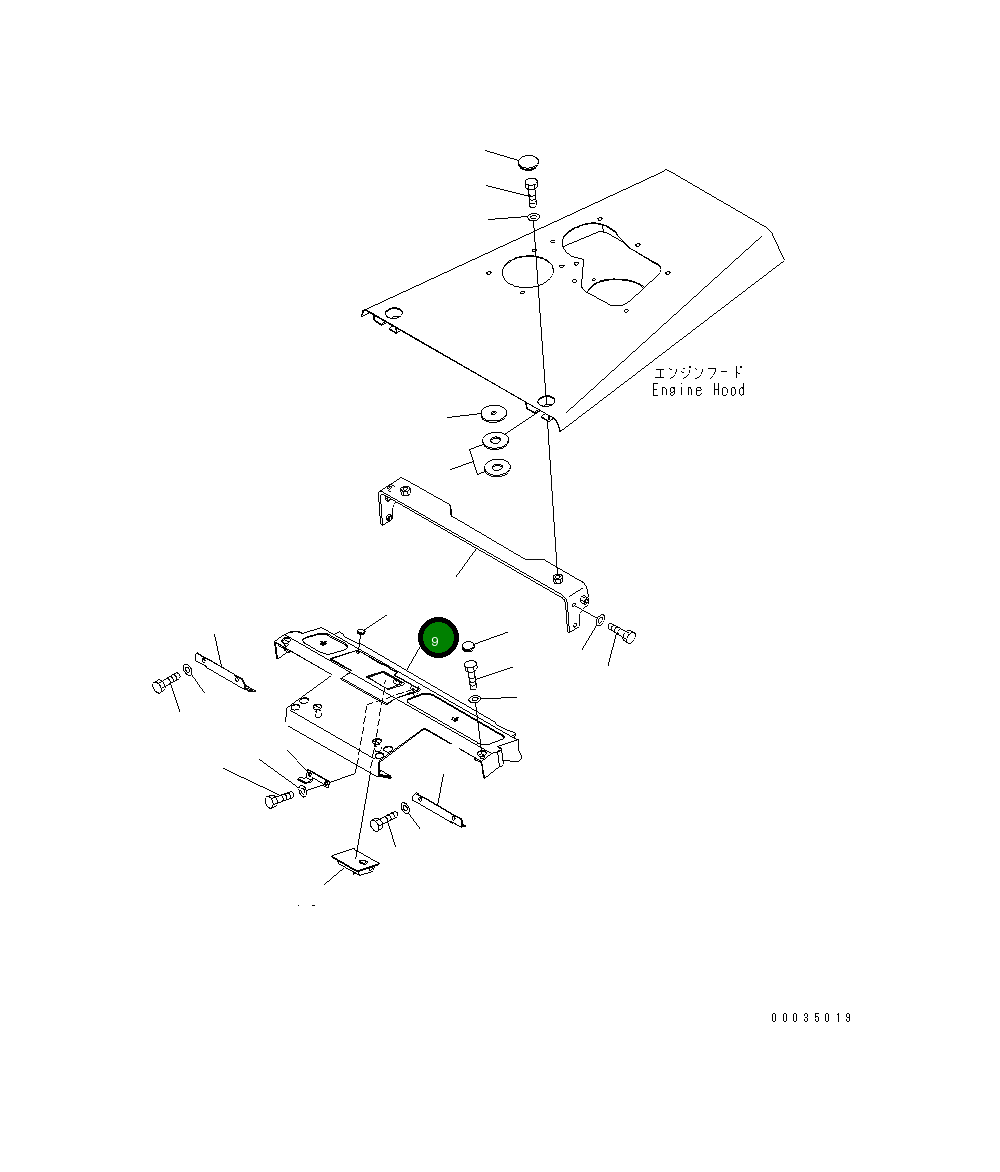 エンジンフード
Engine Hood

9

00035019