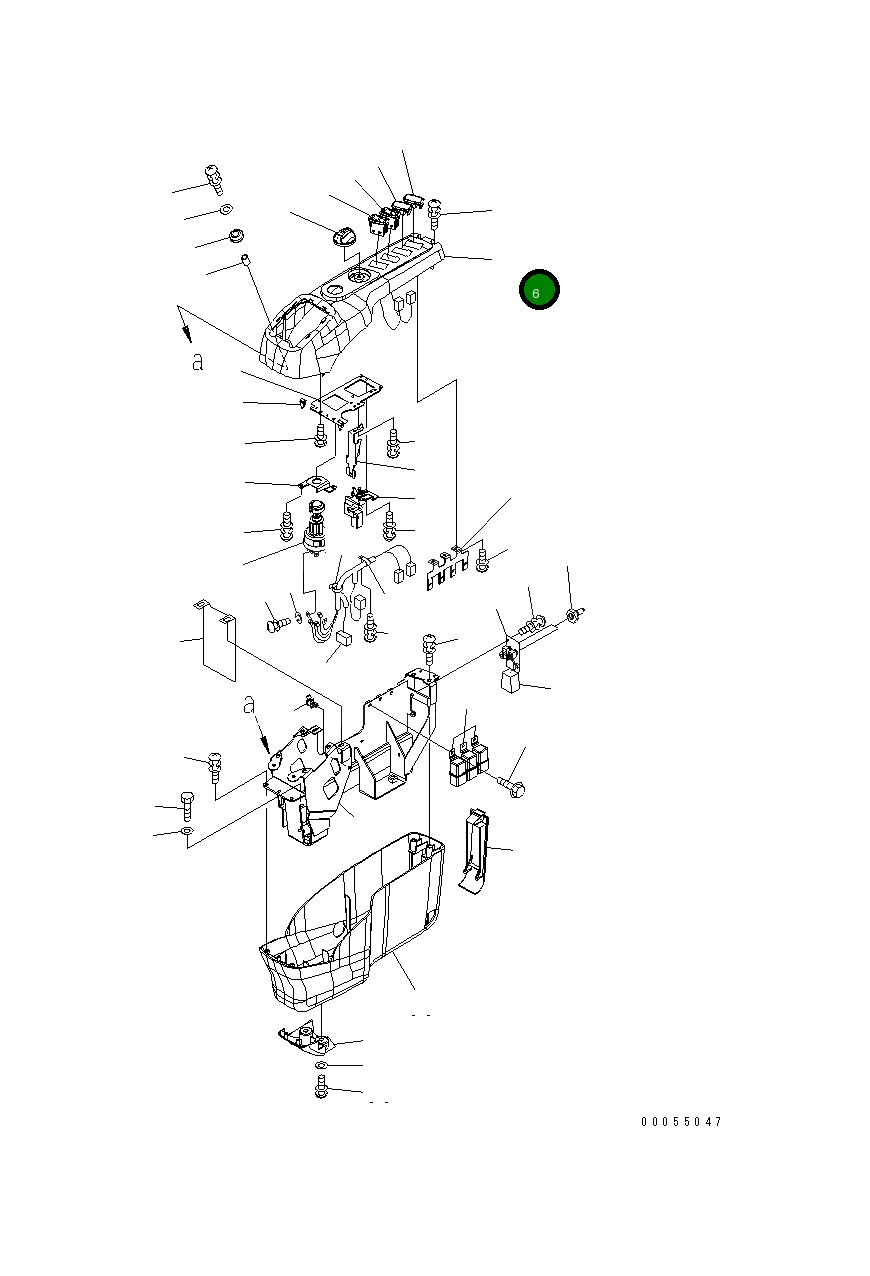 6

a

a

00055047