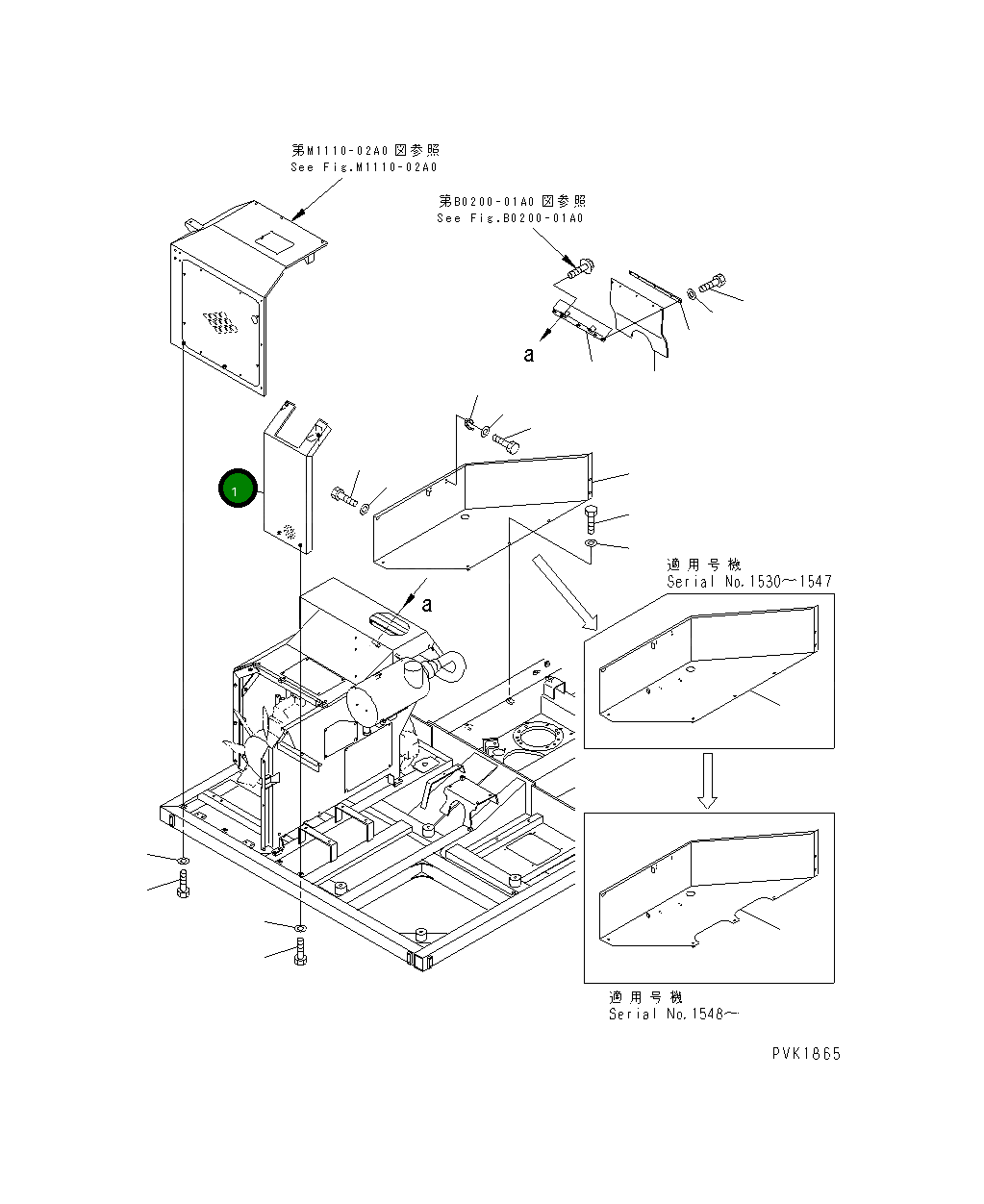 第M1110-02A0 図参照
See Fig.M1110-02A0

第B0200-01A0 図参照
See Fig.B0200-01A0

a

1

a

適用号機
Serial No.1530～1547

適用号機
Serial No.1548～

PVK1865