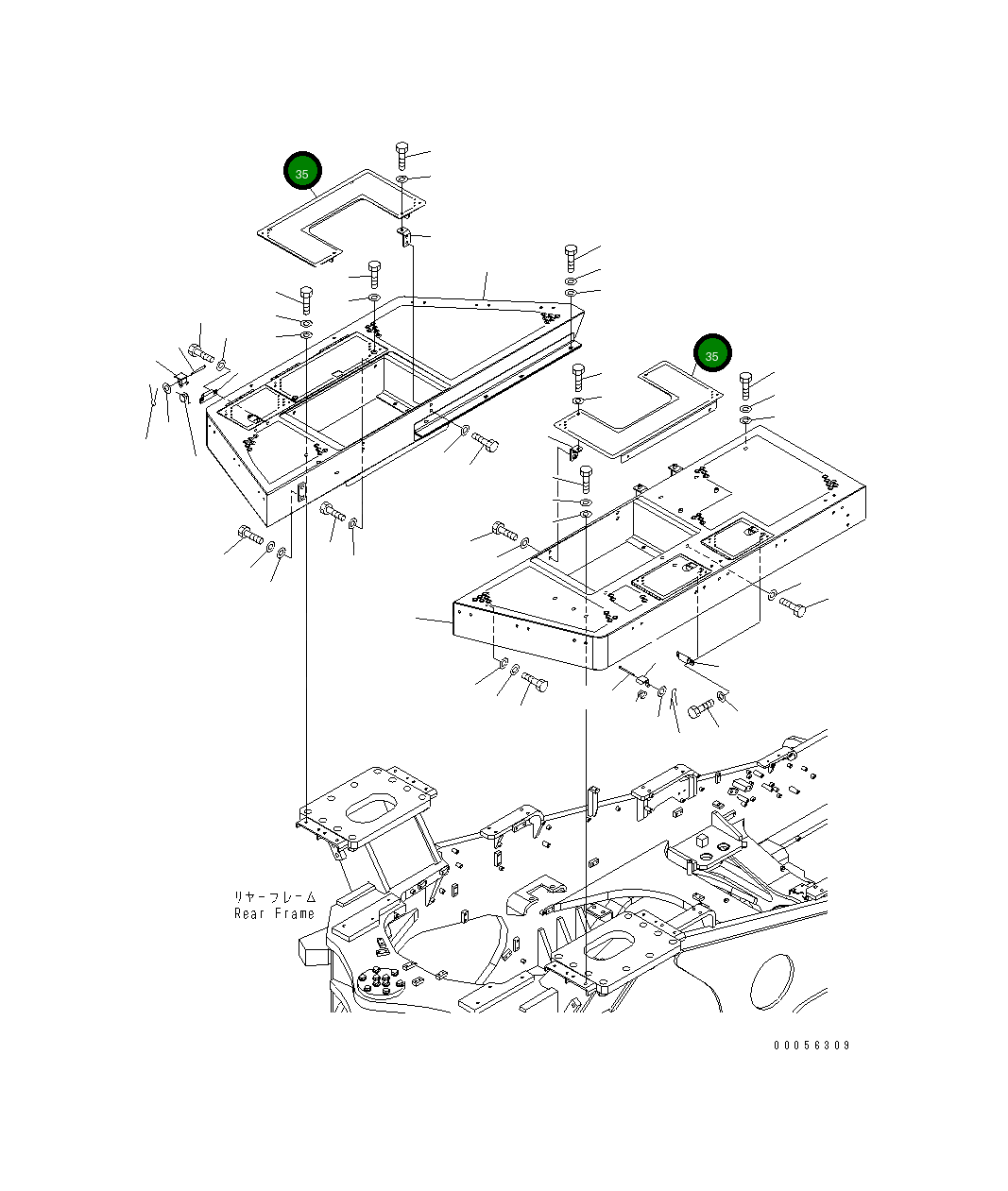 35

35

リヤーフレーム
Rear Frame

00056309