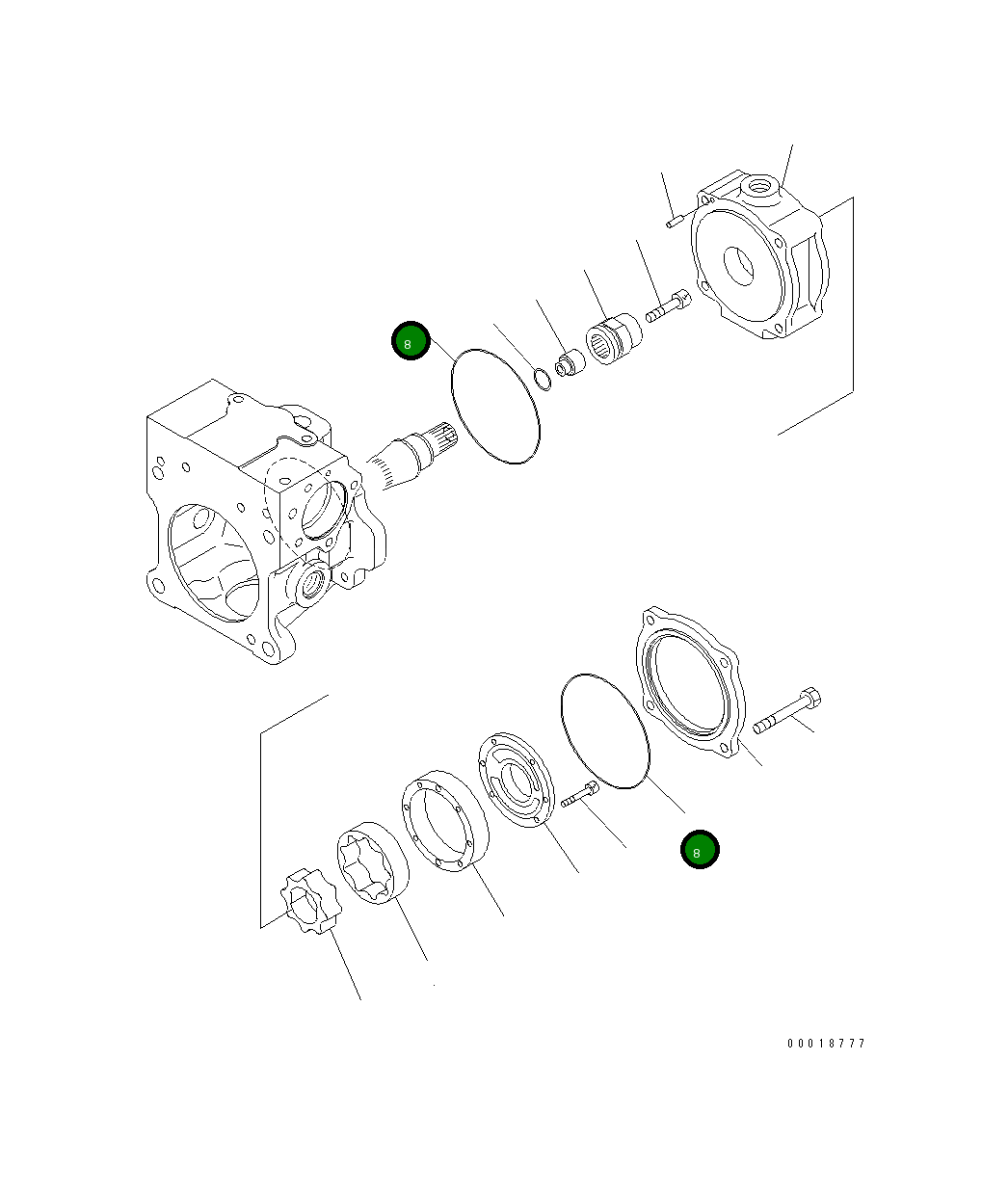 8

8

00018777