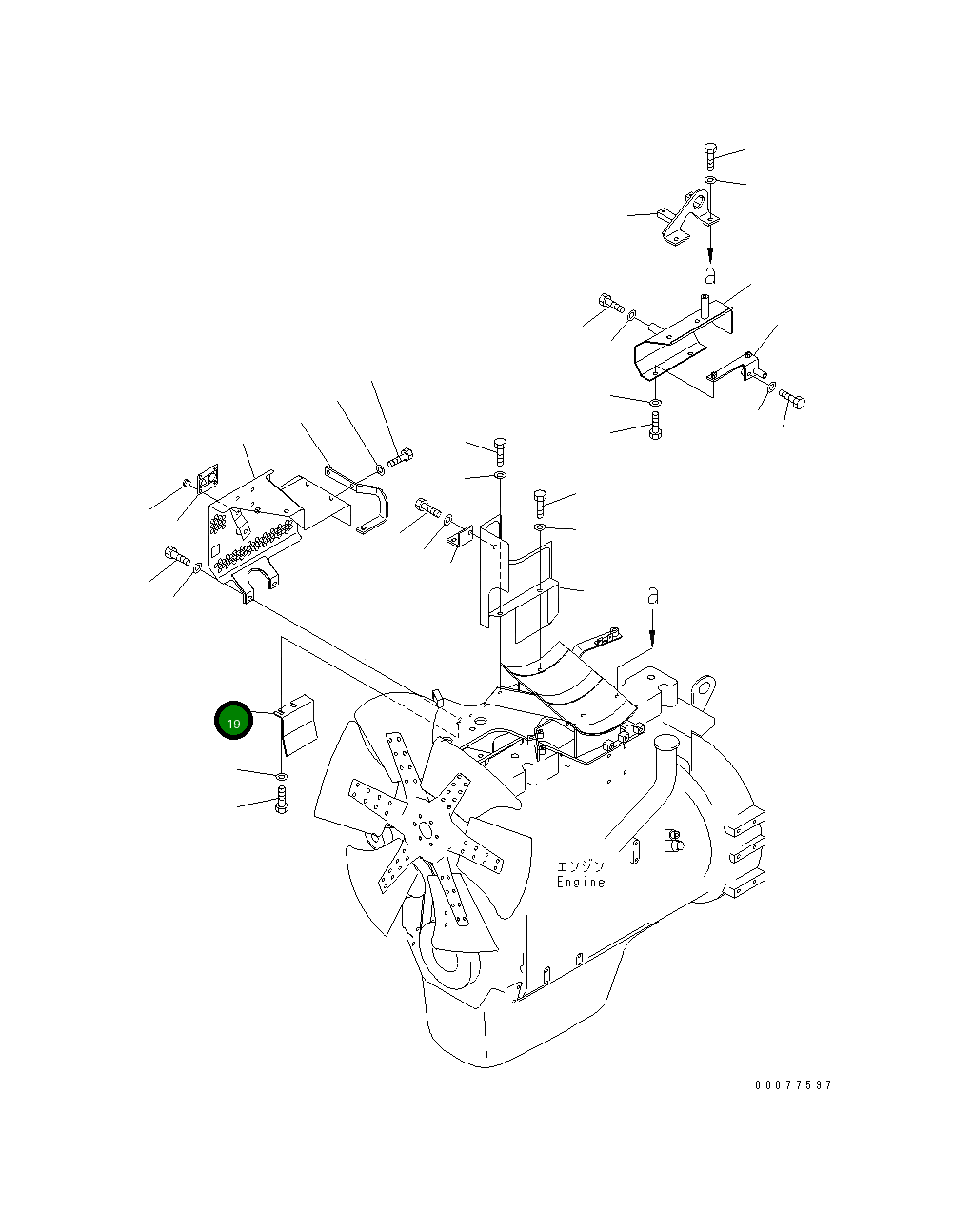 a

a

19

エンジン
Engine

00077597