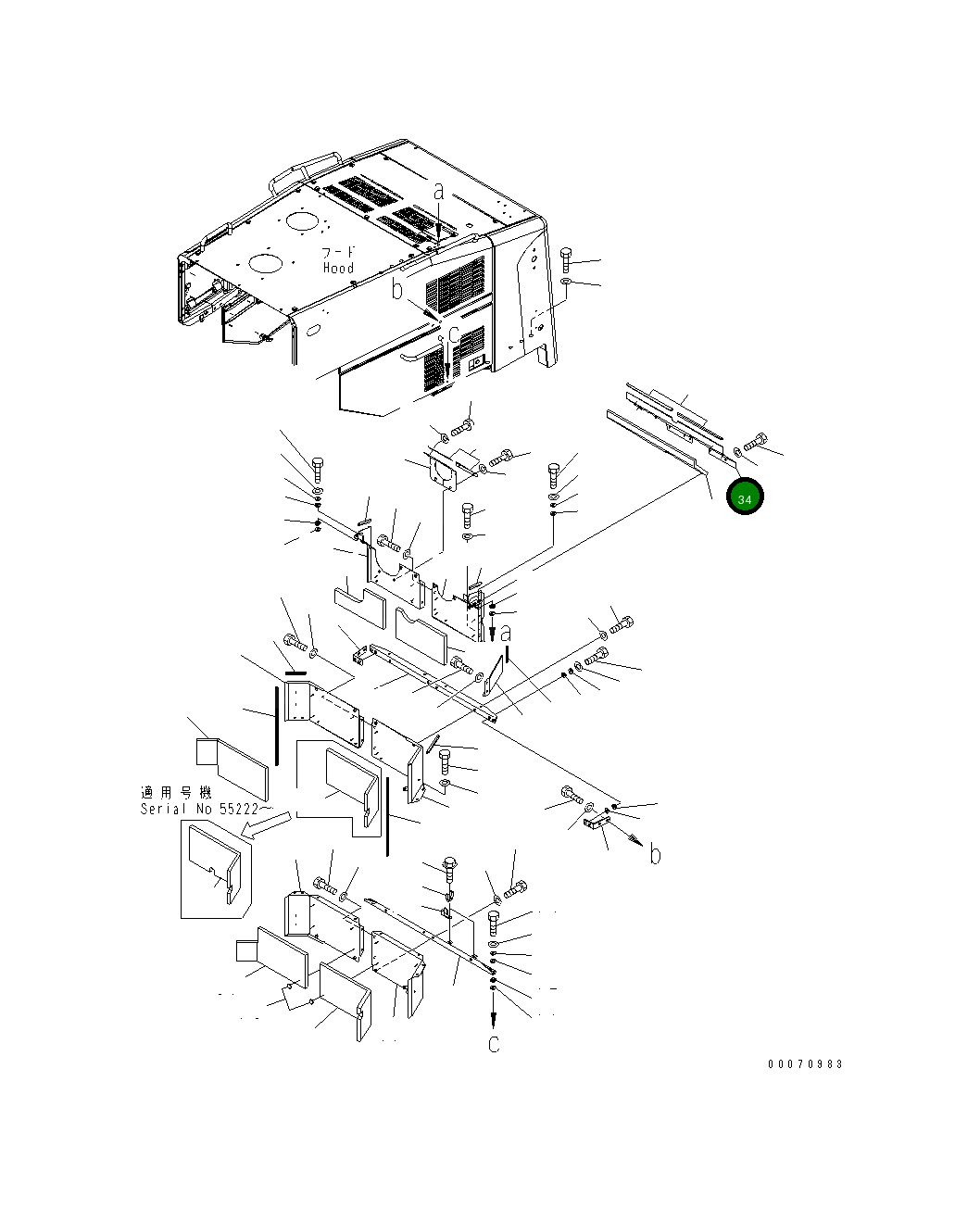 a
フード
Hood
b
c
34
a
適用号機
Serial No 55222~
b
c
00070983