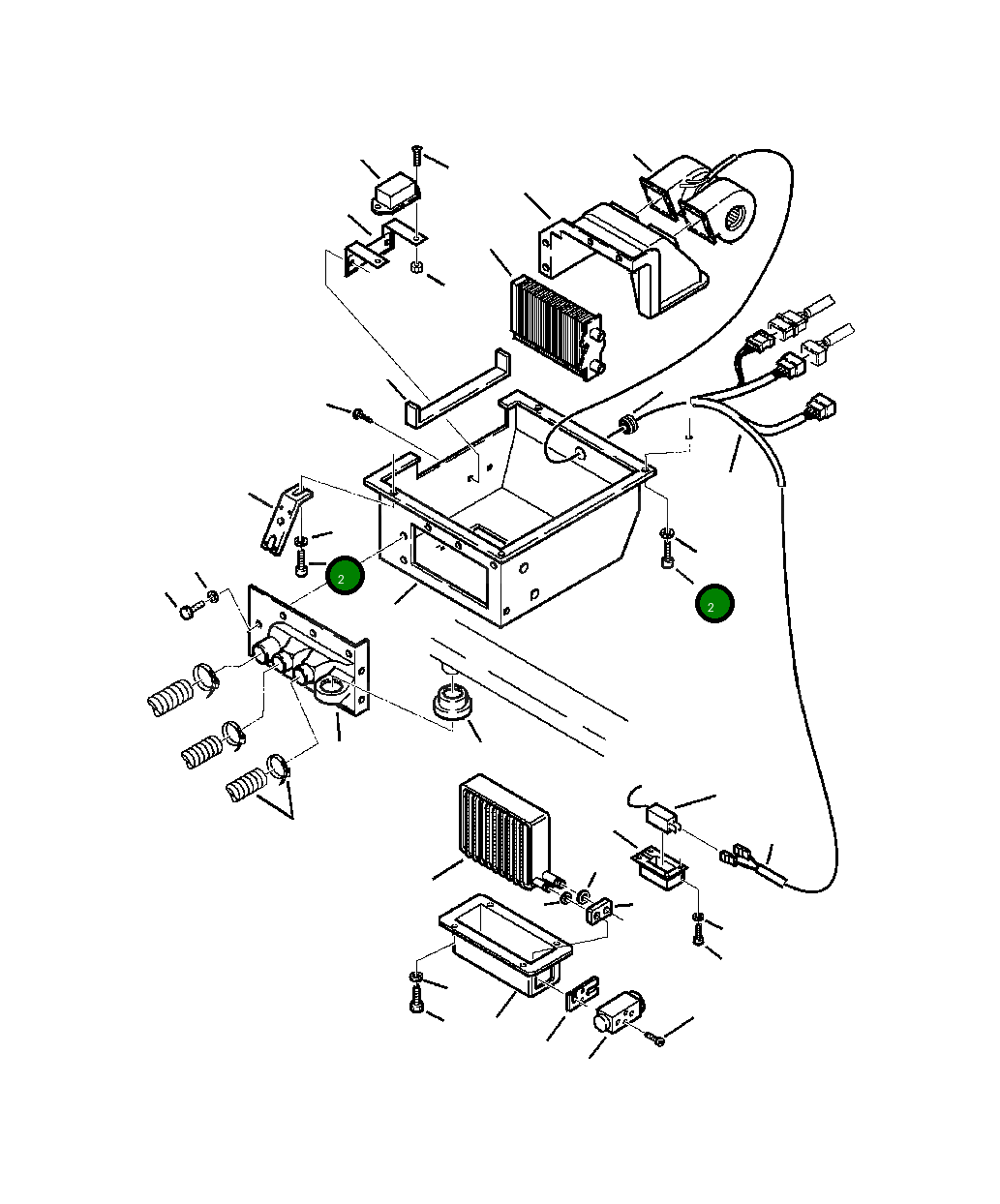 2

2