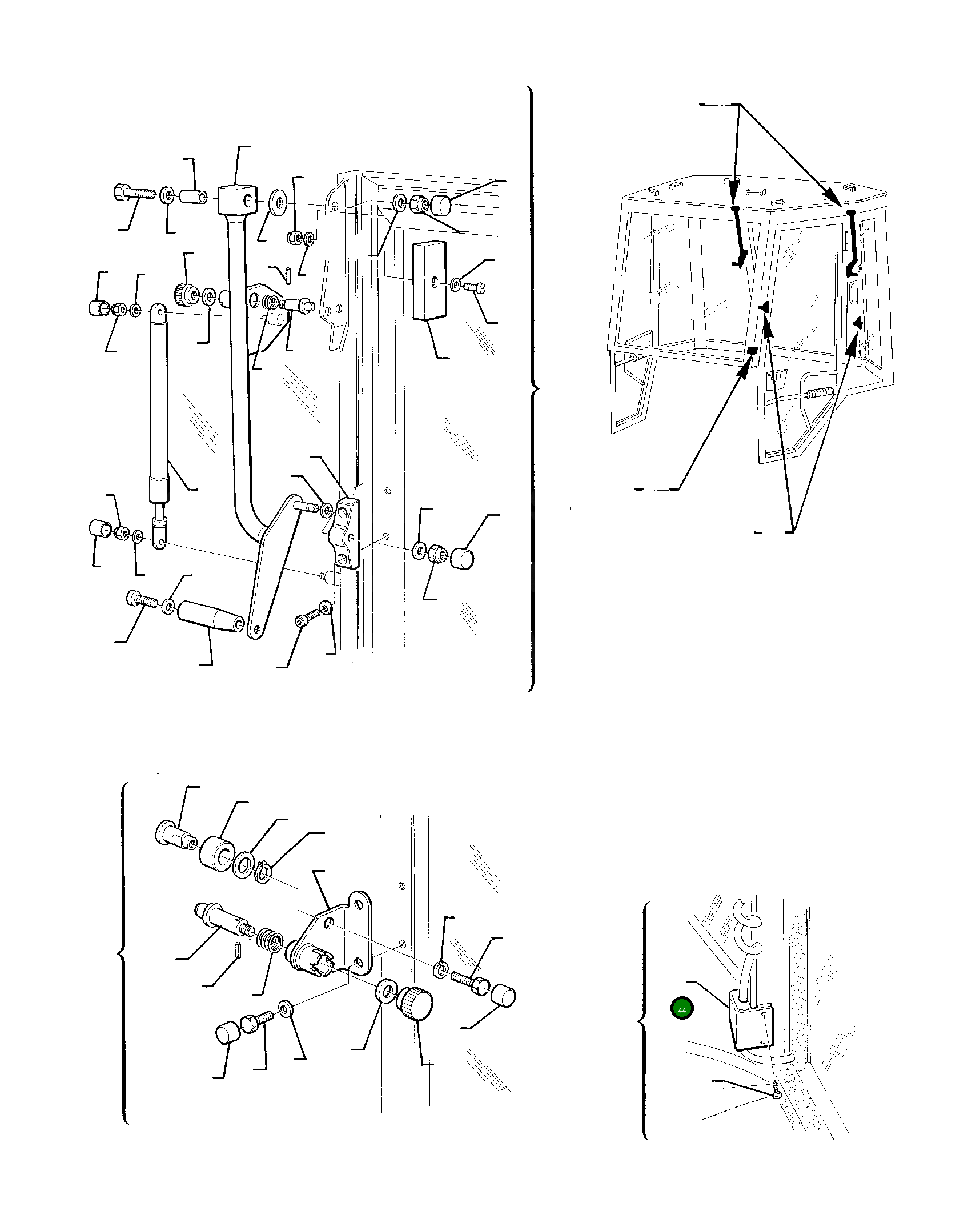 44