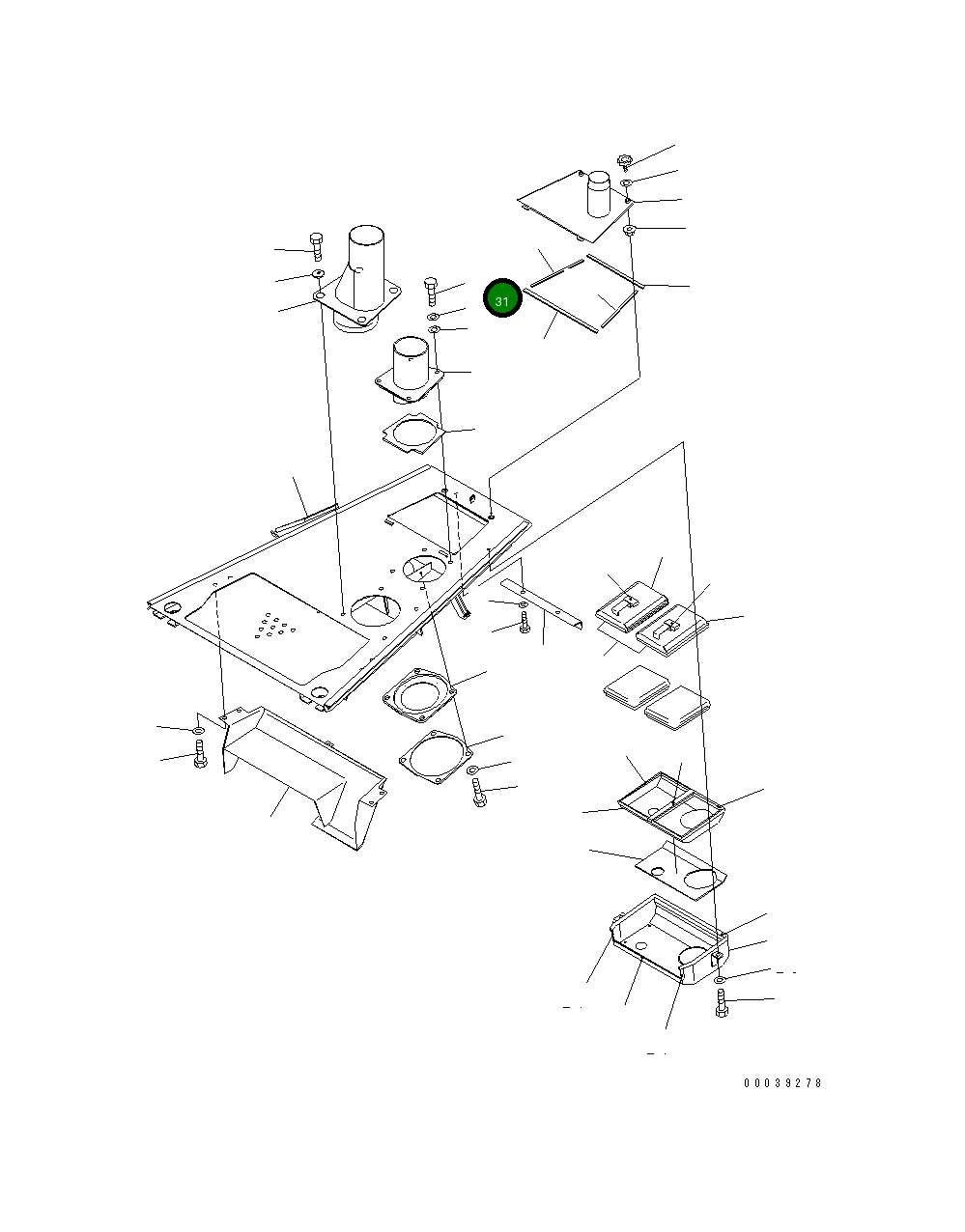 31

00039278