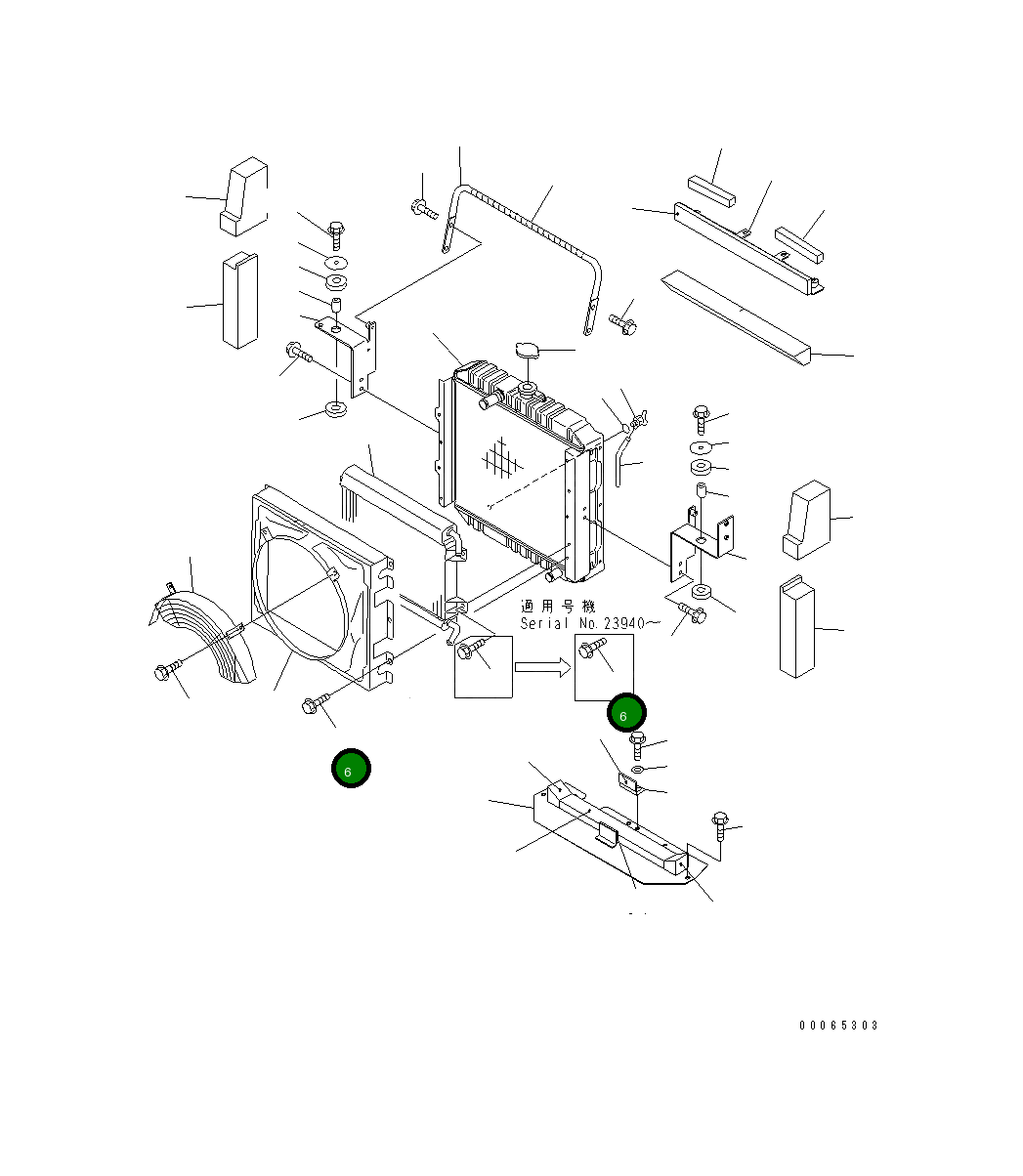 適用号機
Serial No.23940~

6

6

00065303