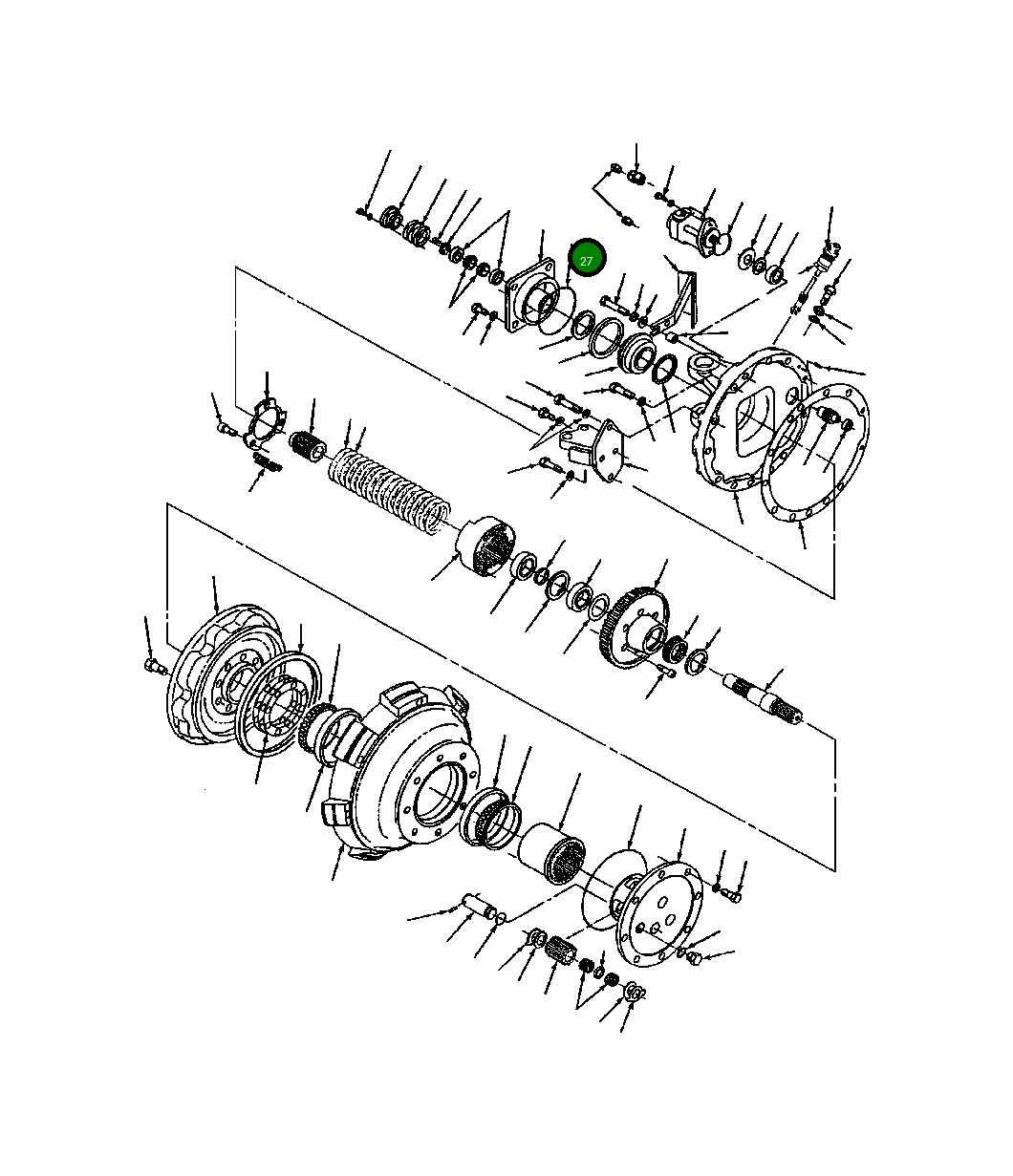 27