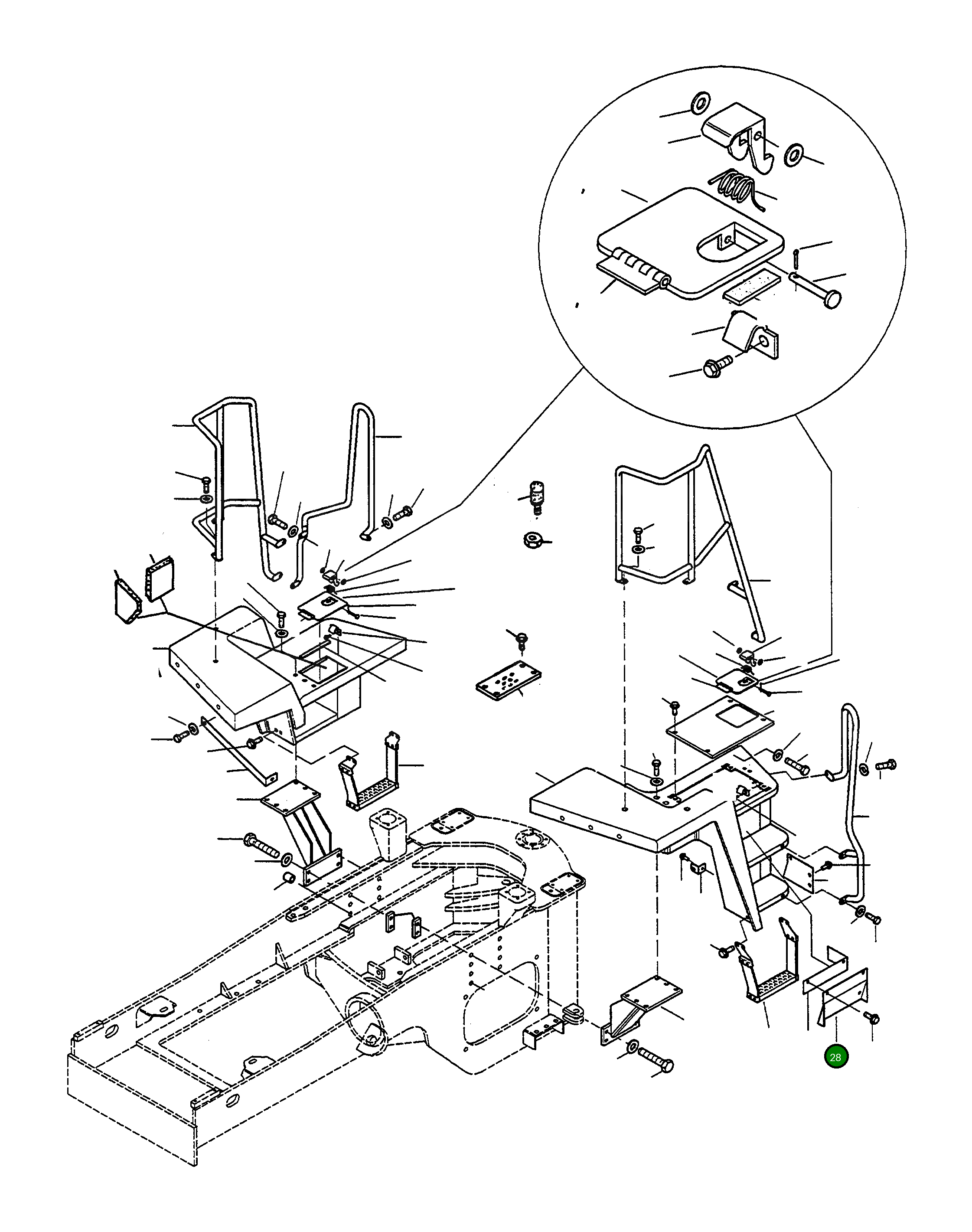 28