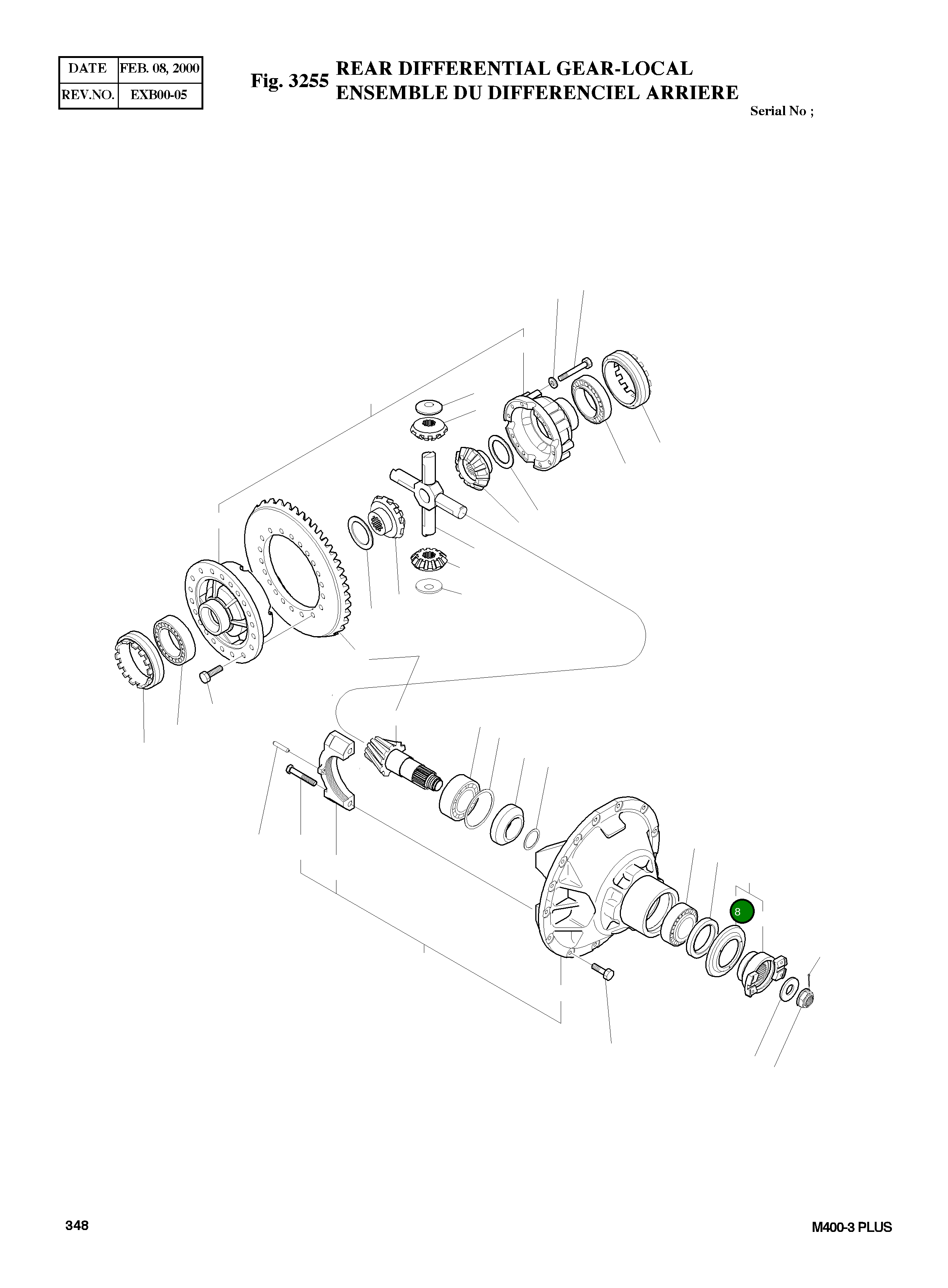 | DATE | FEB. 08, 2000 |
|---|---|
| REV.NO. | EXB00-05 |

Fig. 3255 REAR DIFFERENTIAL GEAR-LOCAL
ENSEMBLE DU DIFFERENCIEL ARRIERE

Serial No ;

8

348

M400-3 PLUS