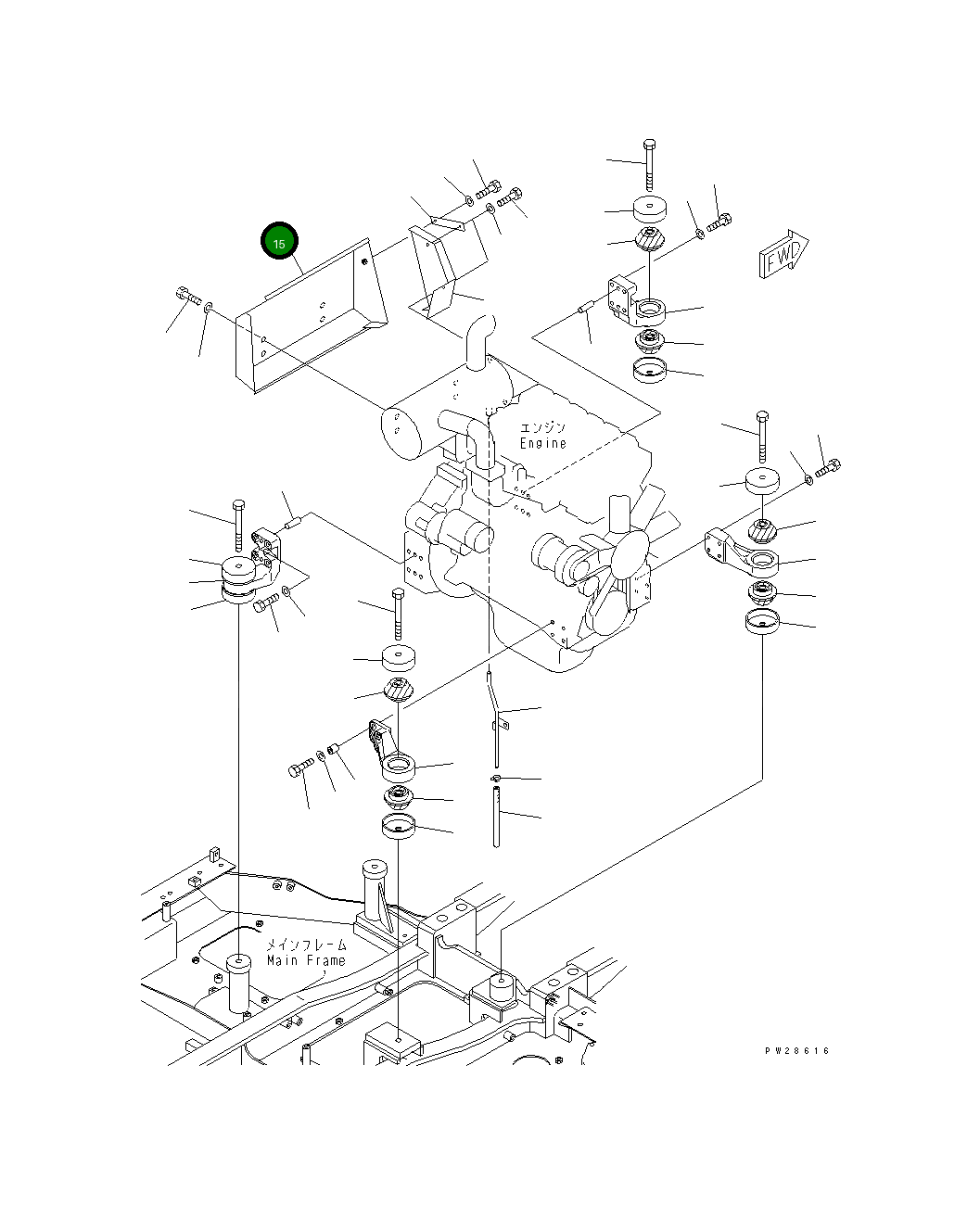 15

FWD

エンジン
Engine

メインフレーム
Main Frame

PW28616