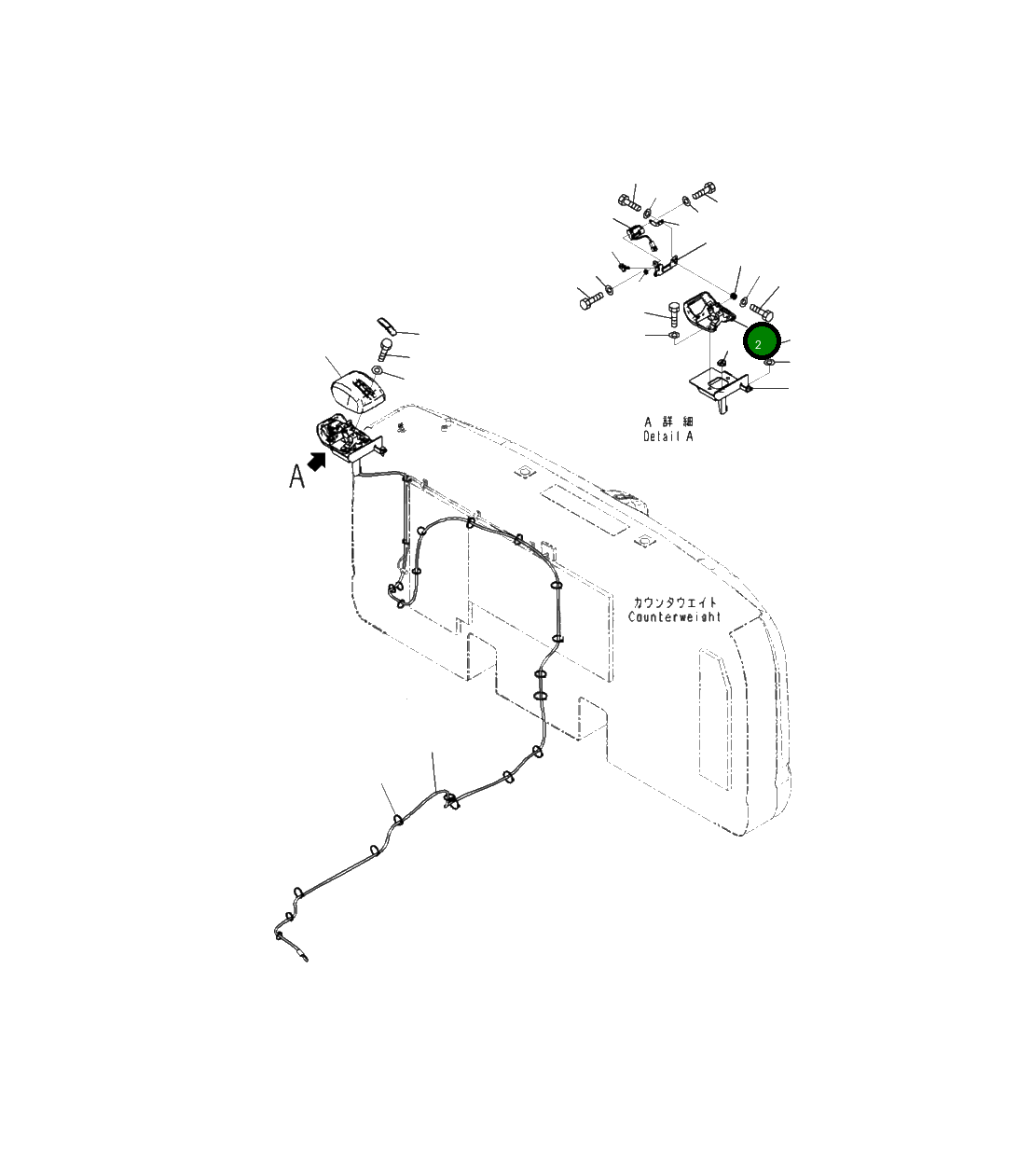 2

A 詳 細
Detail A

A

カウンタウエイト
Counterweight