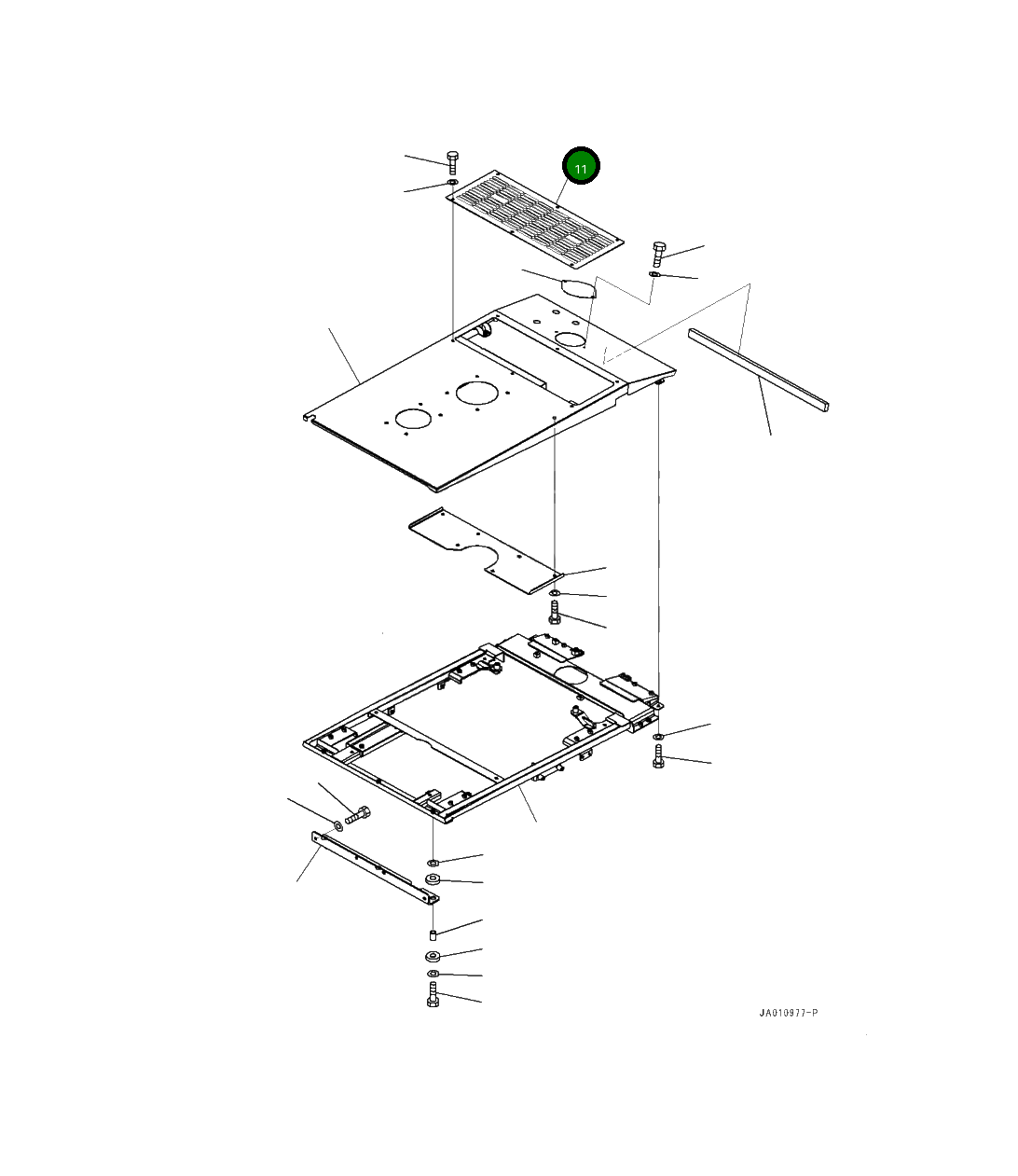 11

JA010977-P