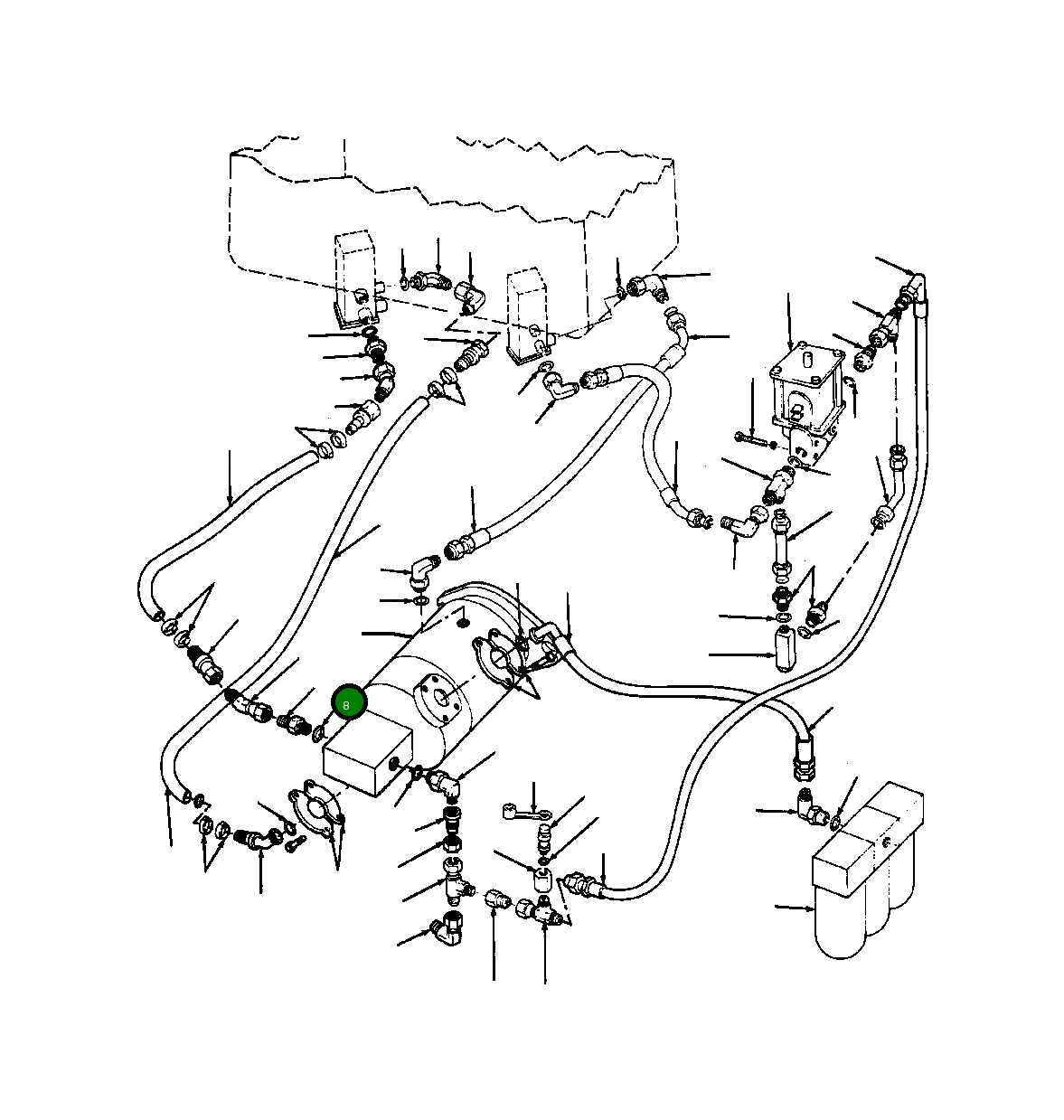 8