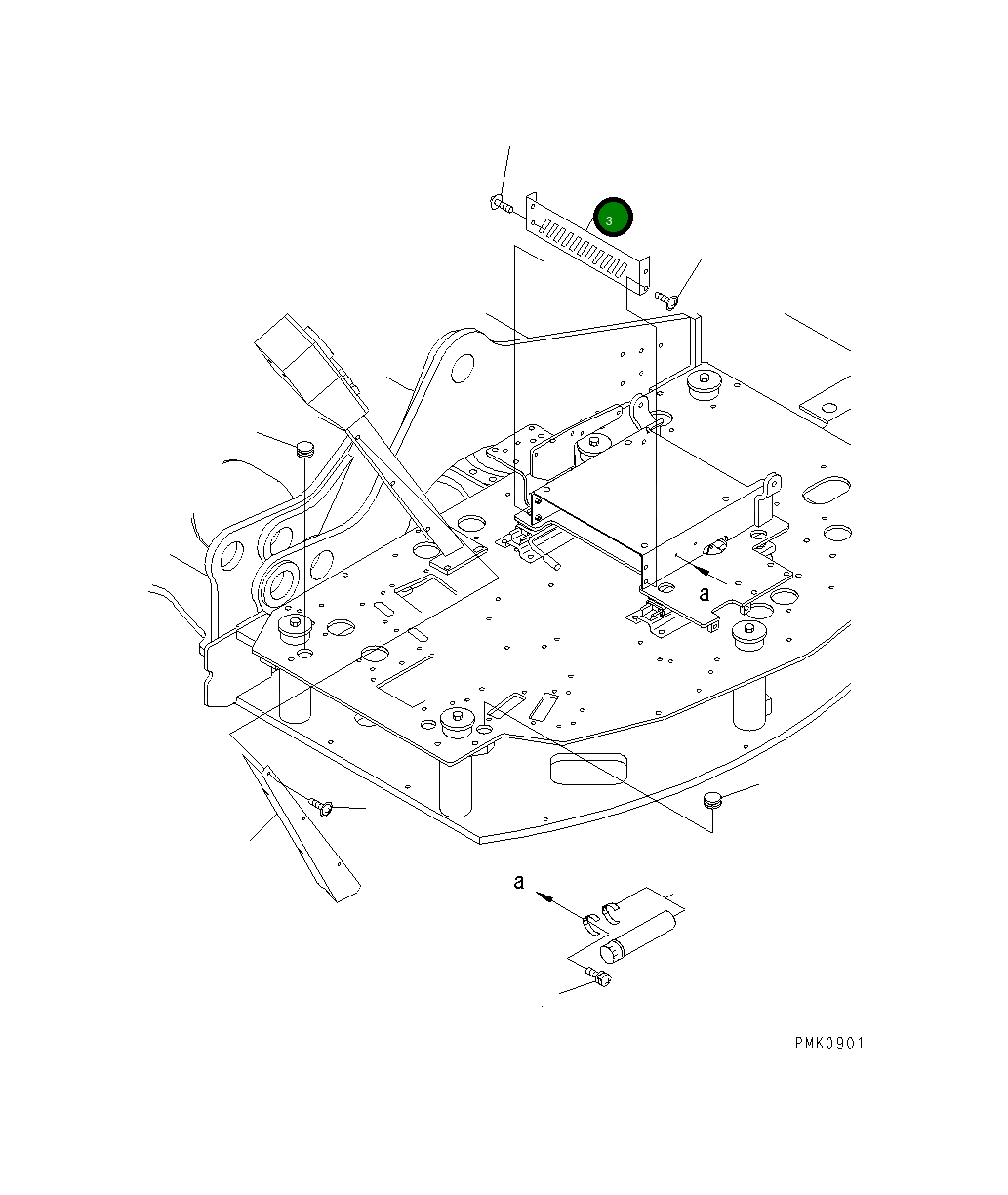 3

a

a

PMK0901