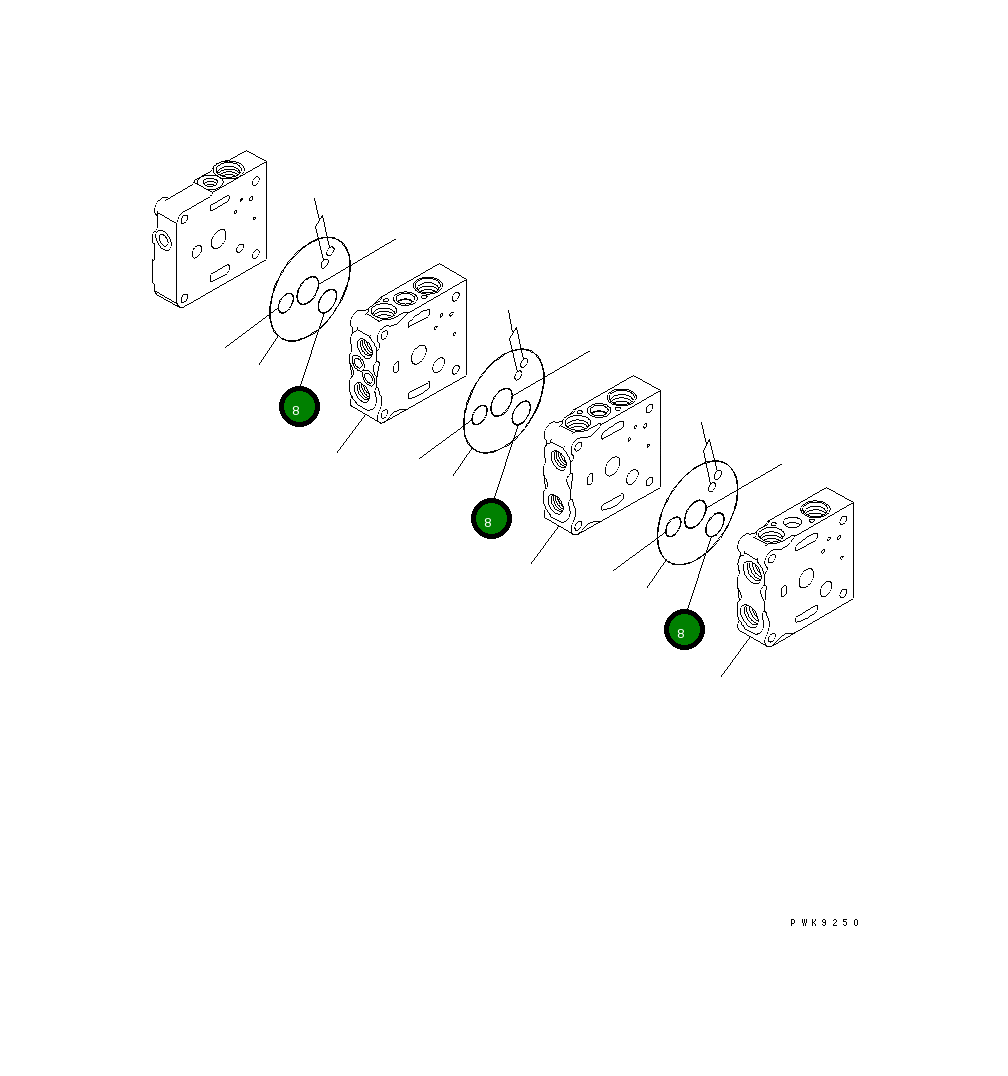 8

8

8

PWK9250