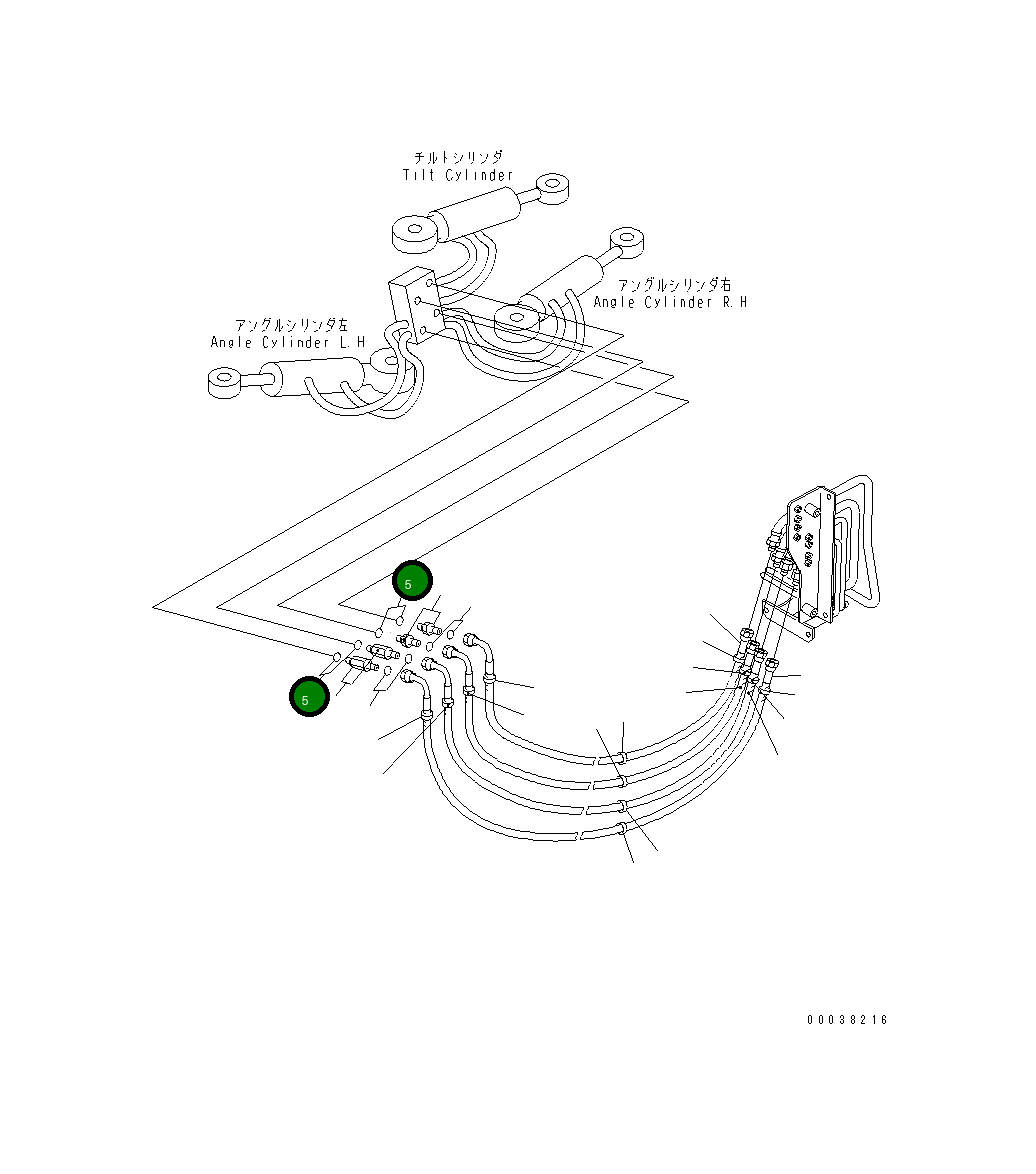 チルトシリンダ
Tilt Cylinder

アングルシリンダ右
Angle Cylinder R.H

アングルシリンダ左
Angle Cylinder L.H

5

5

00038216