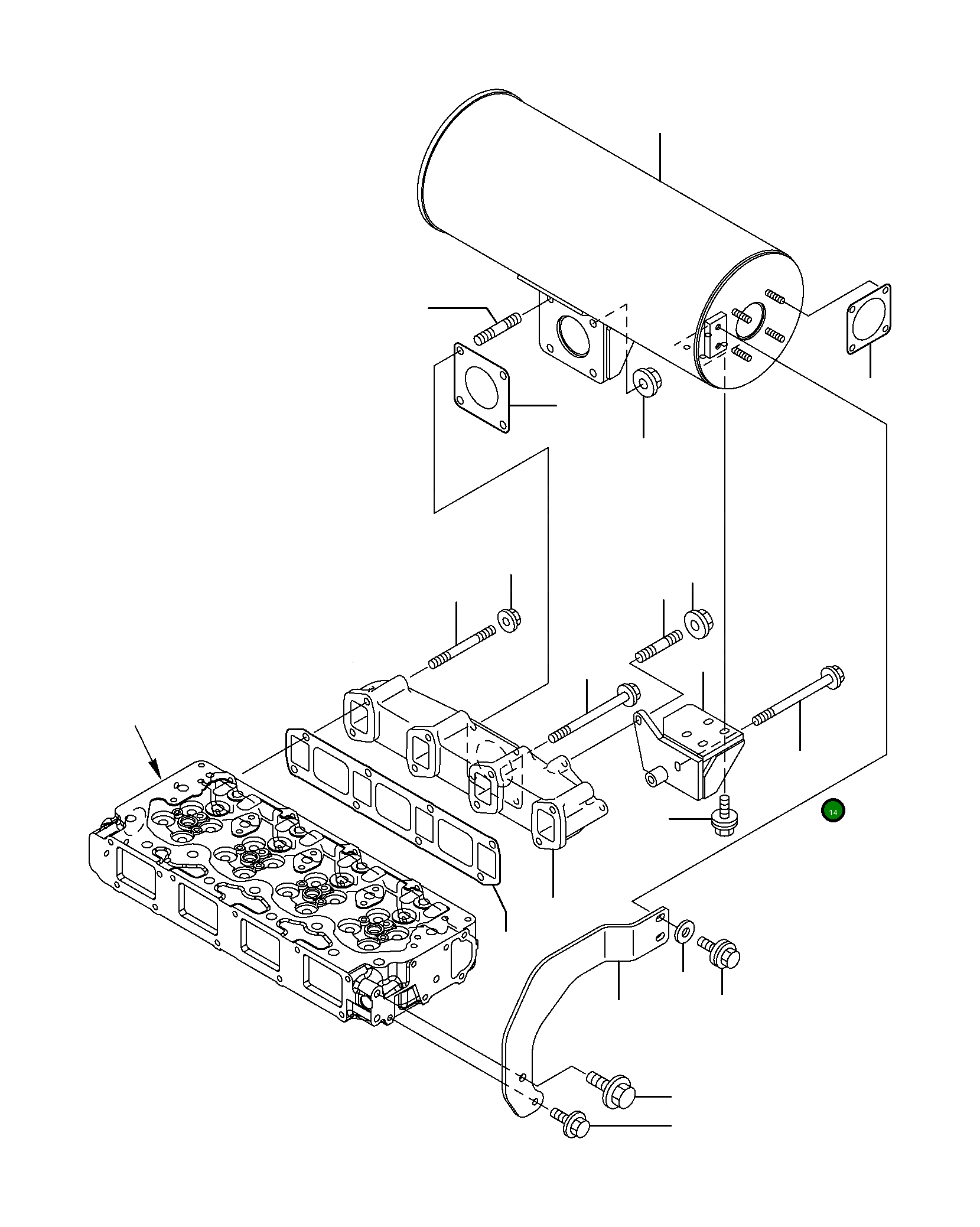 14