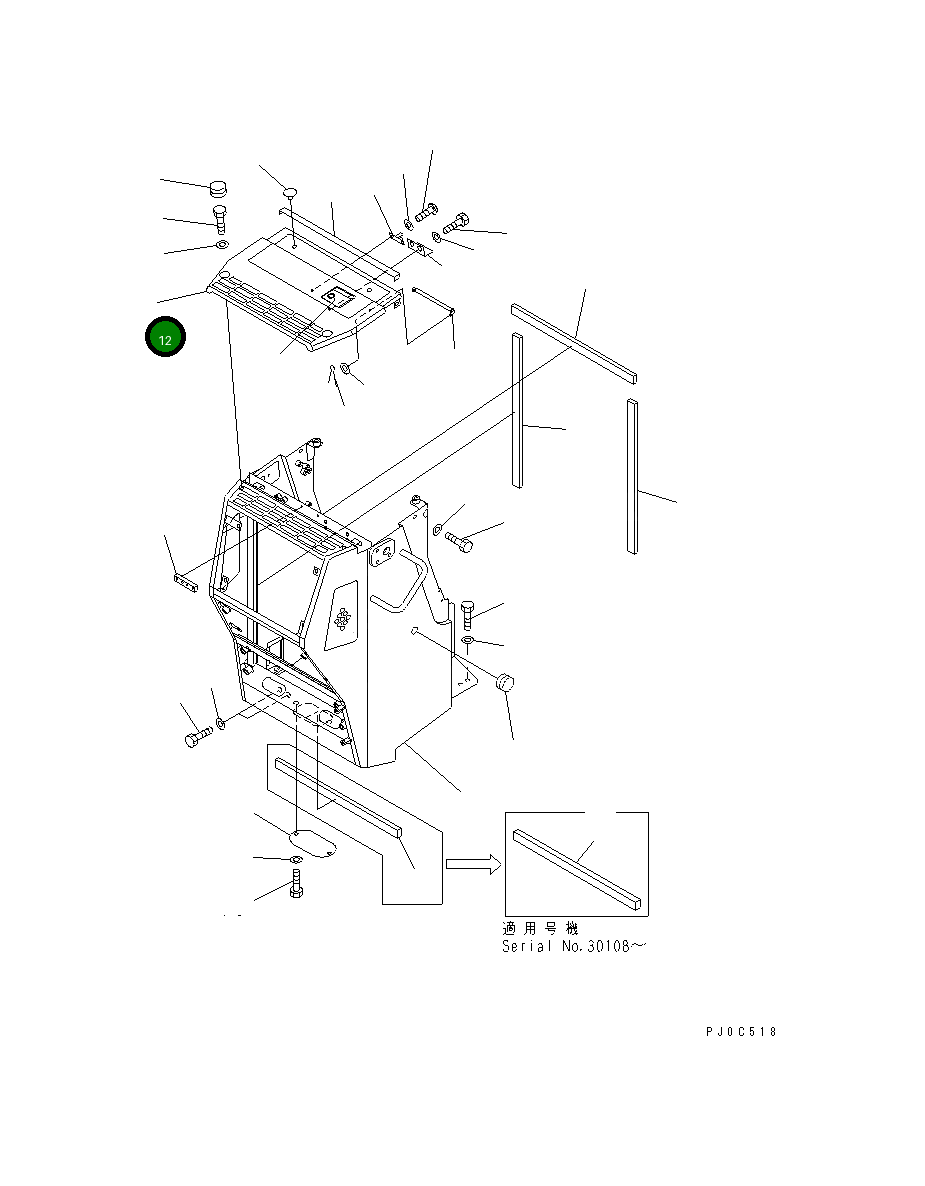 12

適用号機
Serial No.30108～

PJOC518