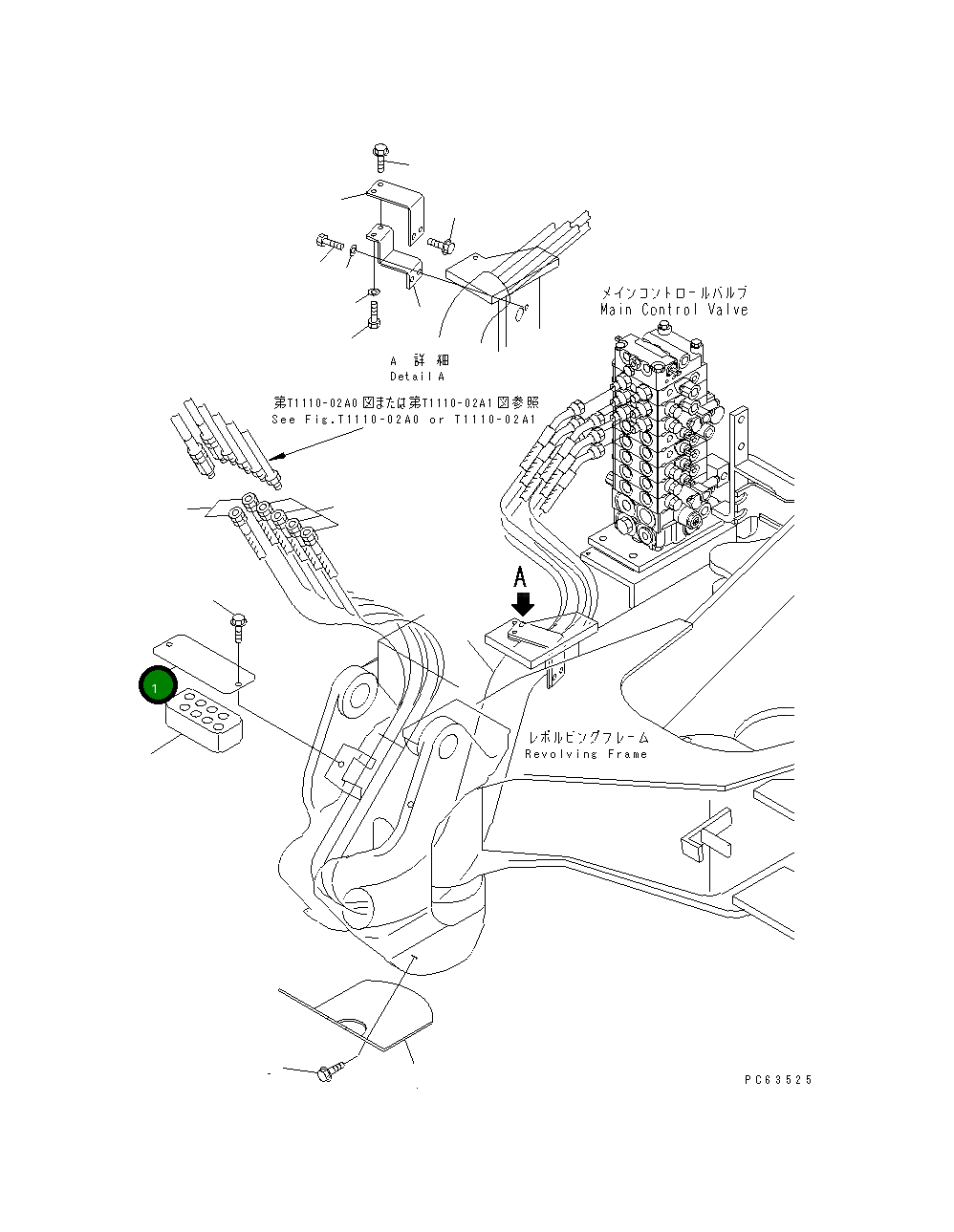 メインコントロールバルブ
Main Control Valve

A 詳細
Detail A

第T1110-02A0 図または第T1110-02A1 図参照
See Fig.T1110-02A0 or T1110-02A1

A

1

レボルビングフレーム
Revolving Frame

PC63525